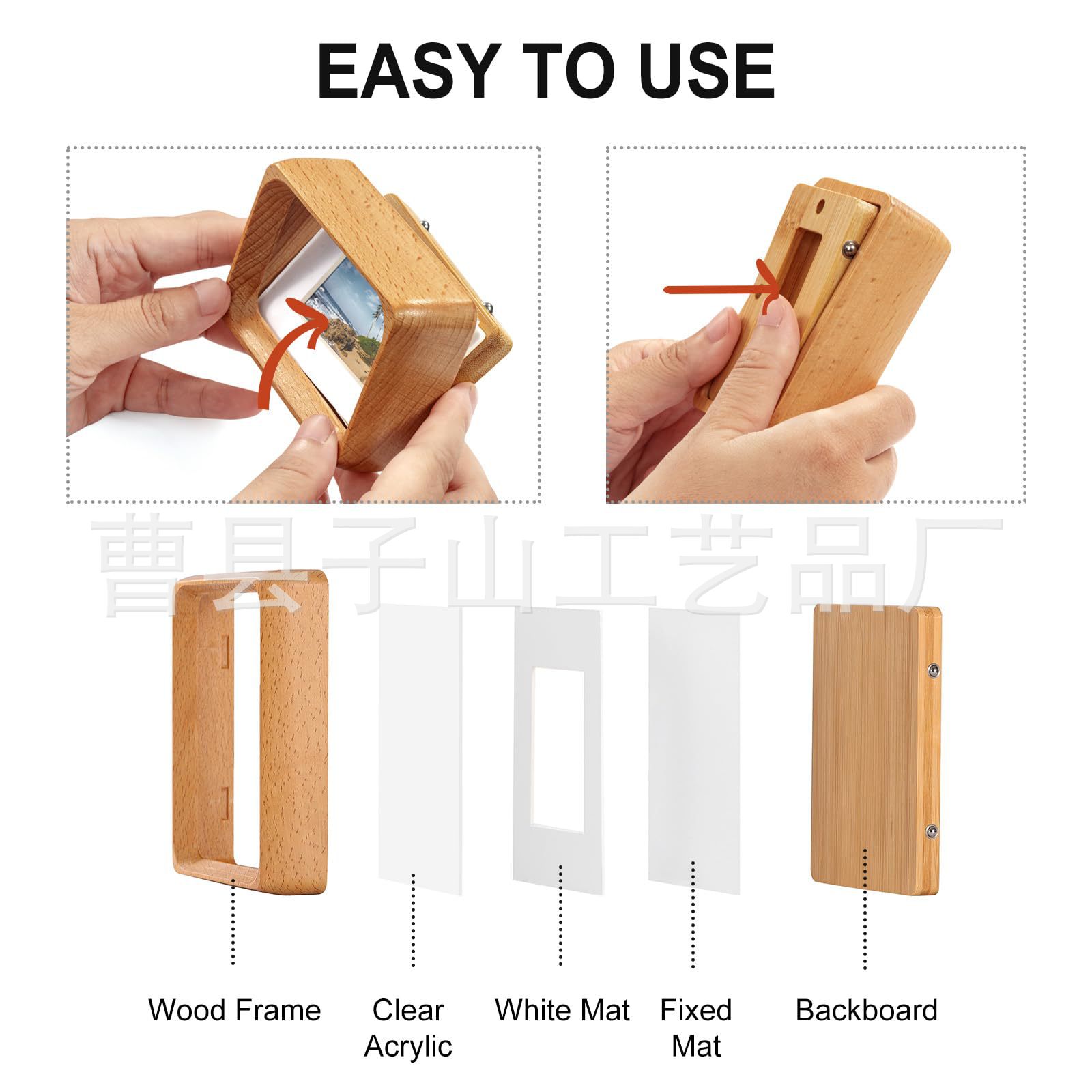 EASY TO USE

曹县子山工艺品厂

Wood Frame

Clear Acrylic

White Mat

Fixed Mat

Backboard