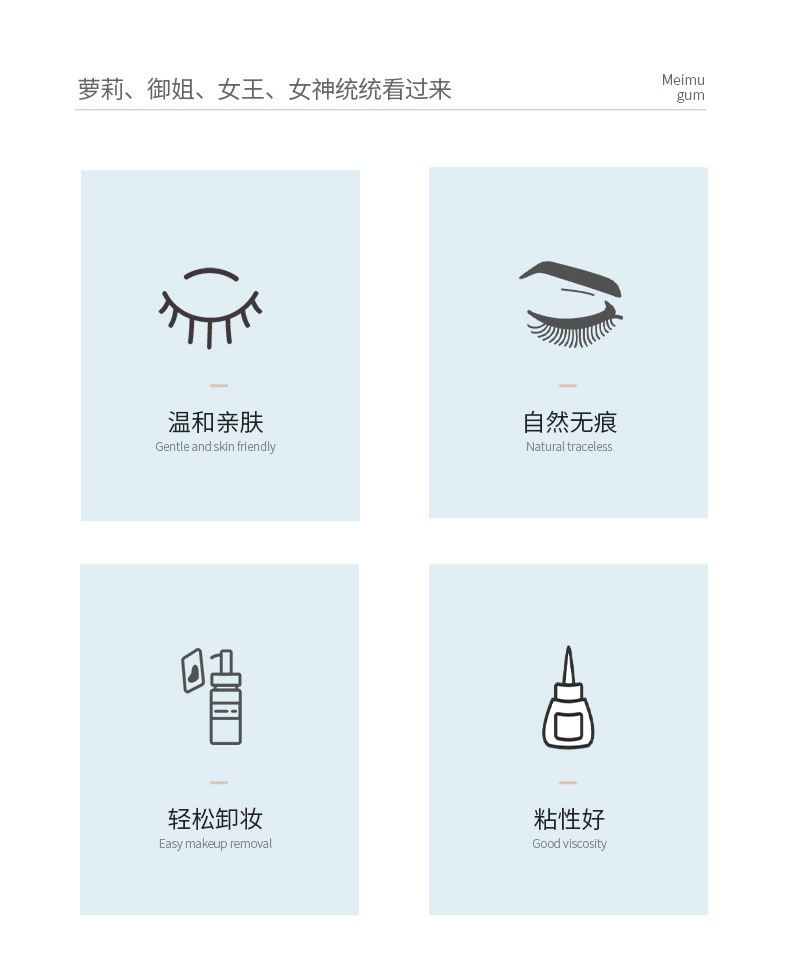 萝莉、御姐、女王、女神统统看过来

Meimu
gum

温和亲肤
Gentle and skin friendly

自然无痕
Natural traceless

轻松卸妆
Easy makeup removal

粘性好
Good viscosity