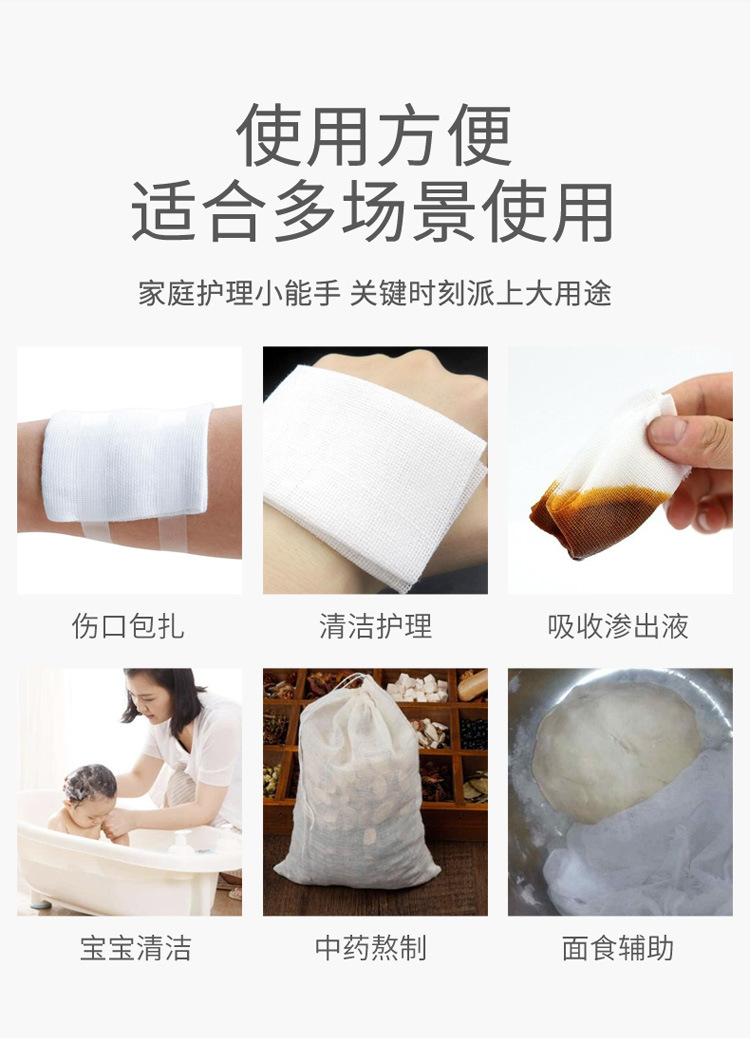 使用方便
适合多场景使用

家庭护理小能手 关键时刻派上大用途

伤口包扎

清洁护理

吸收渗出液

宝宝清洁

中药熬制

面食辅助