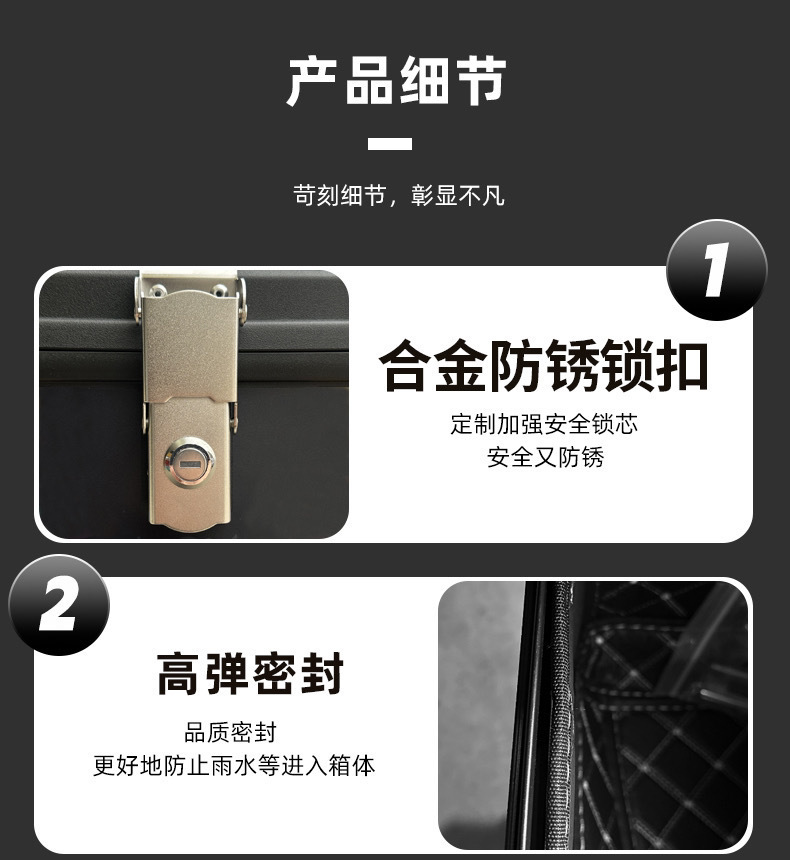 产品细节

苛刻细节，彰显不凡

1

合金防锈锁扣

定制加强安全锁芯
安全又防锈

2

高弹密封

品质密封
更好地防止雨水等进入箱体