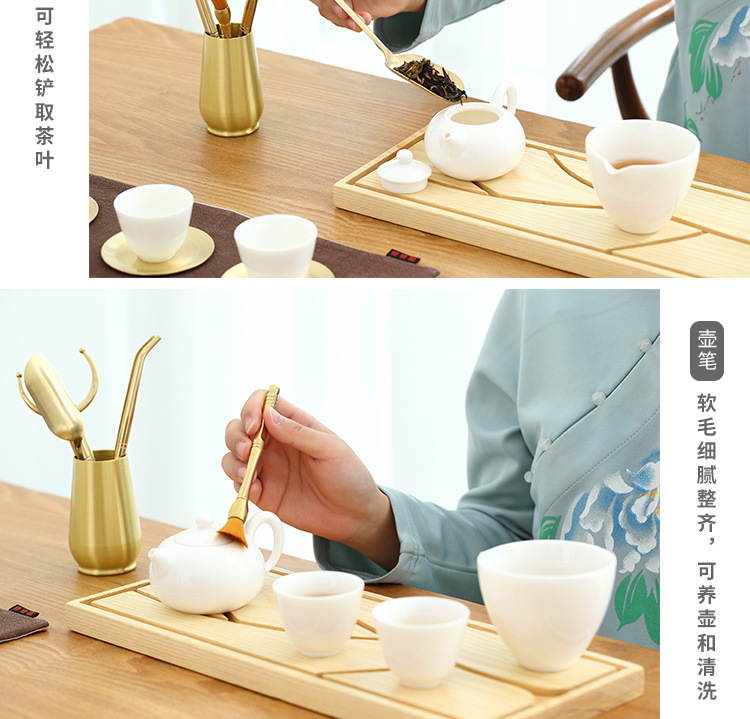 可轻松铲取茶叶

壶笔

软毛细腻整齐，可养壶和清洗