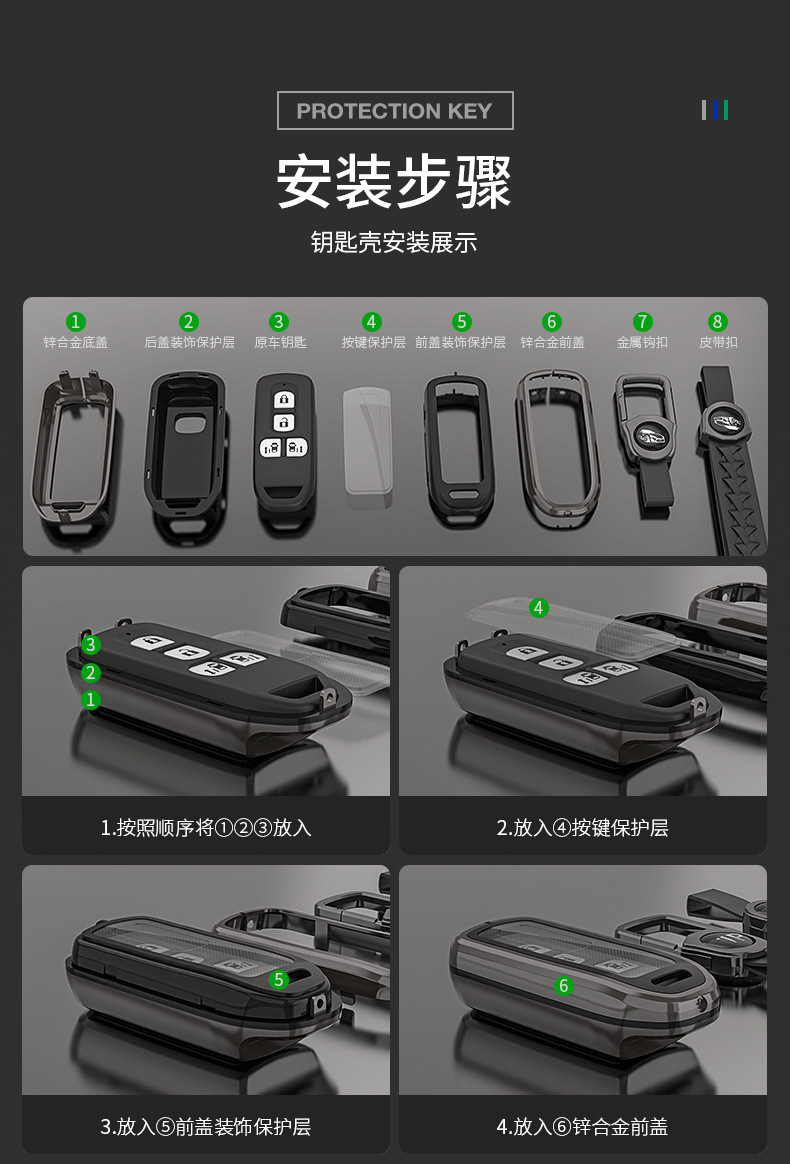 PROTECTION KEY

安装步骤

钥匙壳安装展示

1
锌合金底盖

2
后盖装饰保护层

3
原车钥匙

4
按键保护层

5
前盖装饰保护层

6
锌合金前盖

7
金属钩扣

8
皮带扣

3
2
1

1.按照顺序将①②③放入

4

2.放入④按键保护层

5

3.放入⑤前盖装饰保护层

6

4.放入⑥锌合金前盖