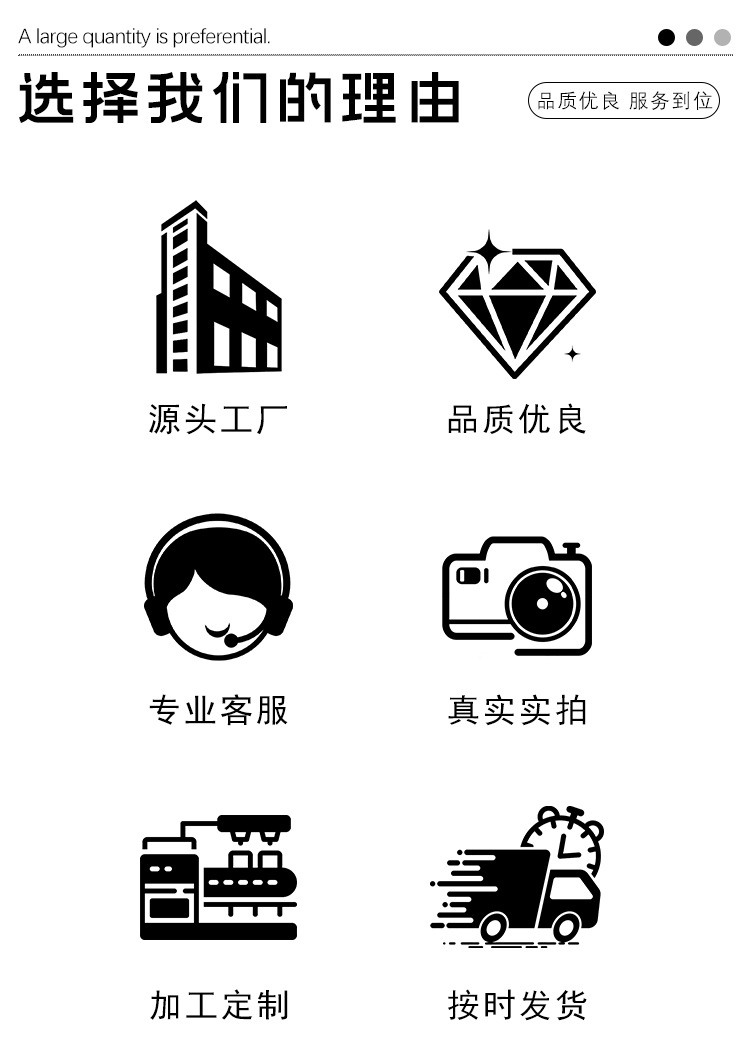 A large quantity is preferential.

选择我们的理由

品质优良 服务到位

源头工厂

品质优良

专业客服

真实实拍

加工定制

按时发货