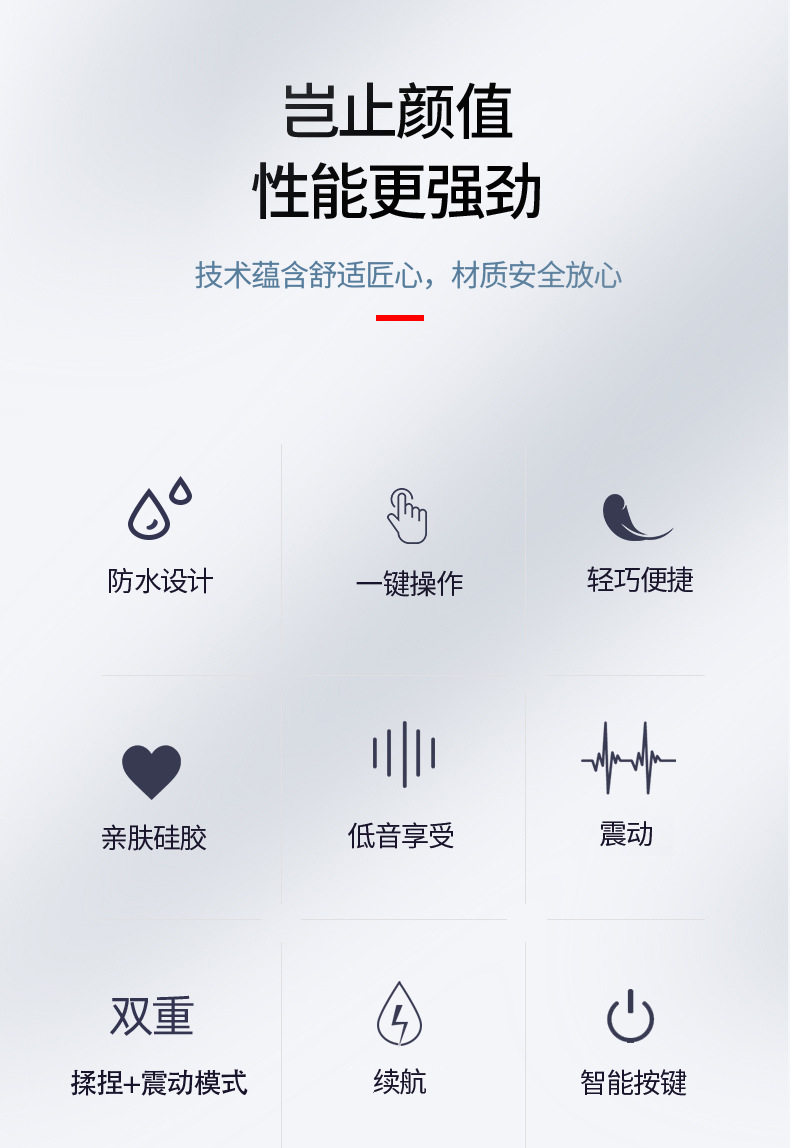 岂止颜值
性能更强劲

技术蕴含舒适匠心，材质安全放心

防水设计

一键操作

轻巧便捷

亲肤硅胶

低音享受

震动

双重
揉捏+震动模式

续航

智能按键