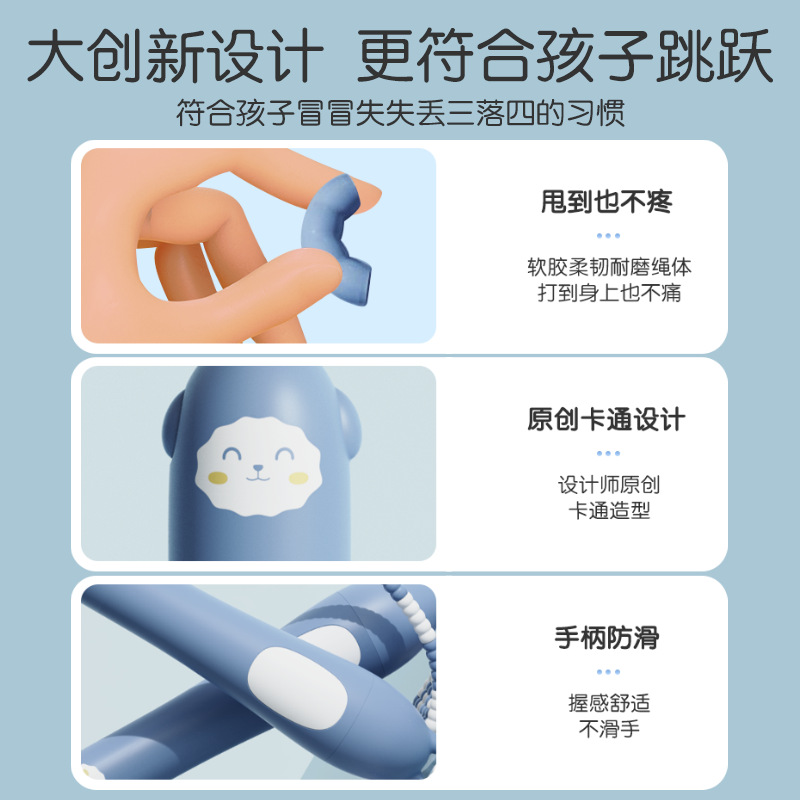 大创新设计 更符合孩子跳跃
符合孩子冒冒失失丢三落四的习惯

甩到也不疼
软胶柔韧耐磨绳体
打到身上也不痛

原创卡通设计
设计师原创
卡通造型

手柄防滑
握感舒适
不滑手