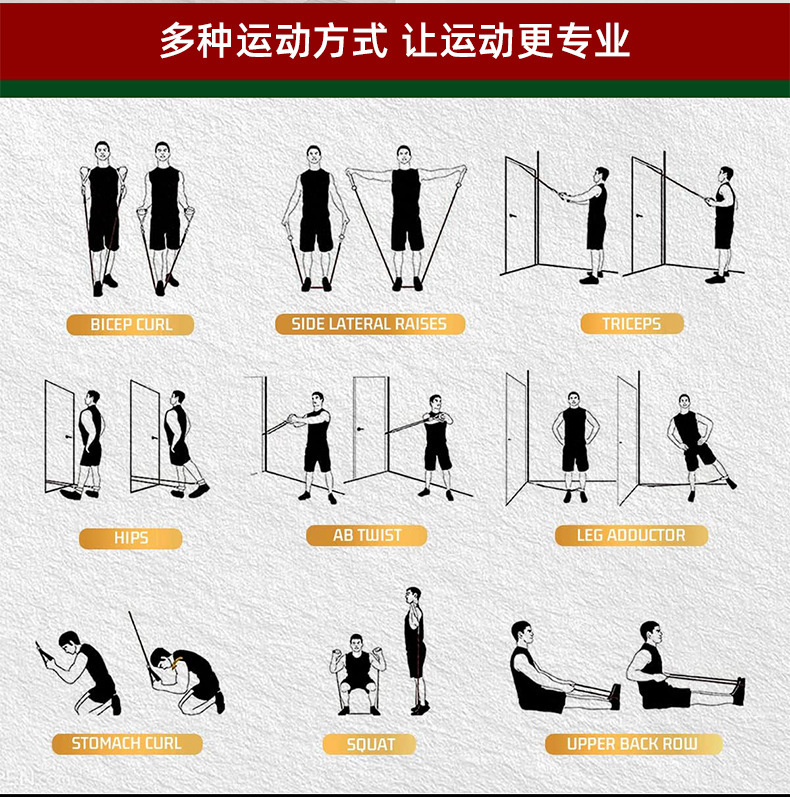 多种运动方式 让运动更专业

BICEP CURL

SIDE LATERAL RAISES

TRICEPS

HIPS

AB TWIST

LEG ADDUCTOR

STOMACH CURL

SQUAT

UPPER BACK ROW