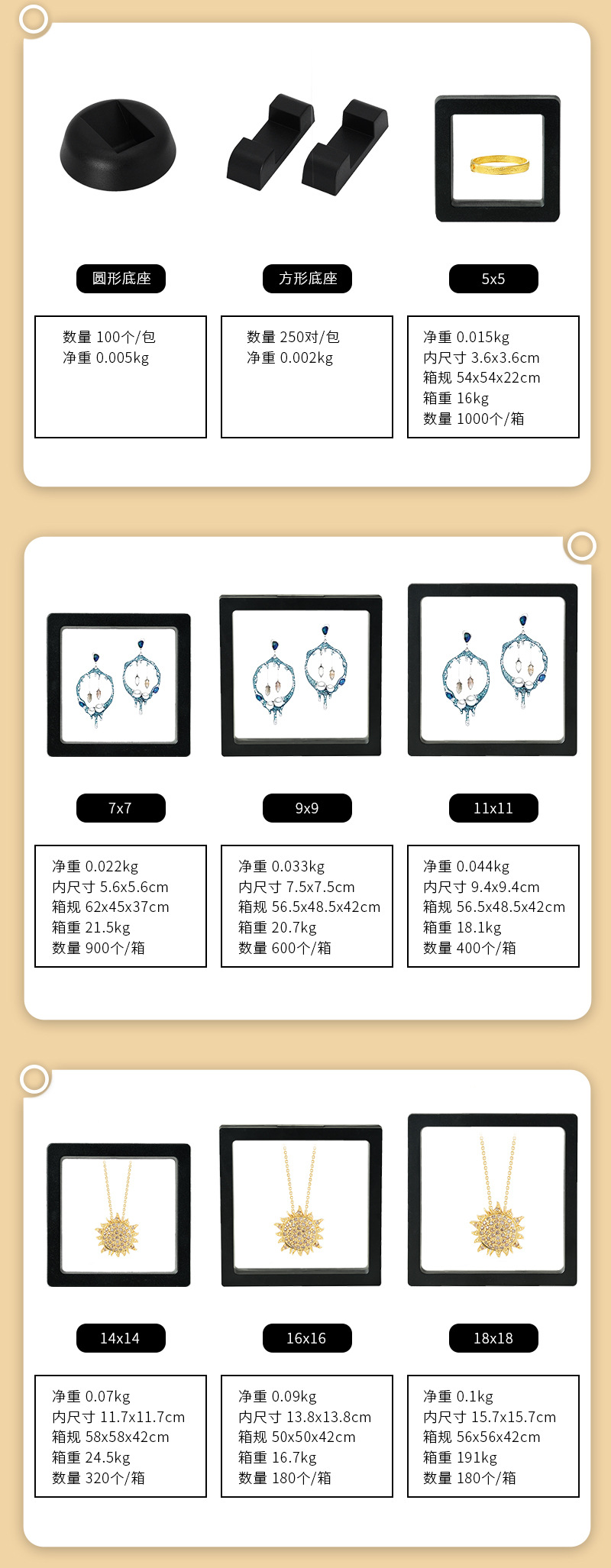 圆形底座

数量 100个/包
净重 0.005kg

方形底座

数量 250对/包
净重 0.002kg

5x5

净重 0.015kg
内尺寸 3.6x3.6cm
箱规 54x54x22cm
箱重 16kg
数量 1000个/箱

7x7

净重 0.022kg
内尺寸 5.6x5.6cm
箱规 62x45x37cm
箱重 21.5kg
数量 900个/箱

9x9

净重 0.033kg
内尺寸 7.5x7.5cm
箱规 56.5x48.5x42cm
箱重 20.7kg
数量 600个/箱

11x11

净重 0.044kg
内尺寸 9.4x9.4cm
箱规 56.5x48.5x42cm
箱重 18.1kg
数量 400个/箱

14x14

净重 0.07kg
内尺寸 11.7x11.7cm
箱规 58x58x42cm
箱重 24.5kg
数量 320个/箱

16x16

净重 0.09kg
内尺寸 13.8x13.8cm
箱规 50x50x42cm
箱重 16.7kg
数量 180个/箱

18x18

净重 0.1kg
内尺寸 15.7x15.7cm
箱规 56x56x42cm
箱重 191kg
数量 180个/箱