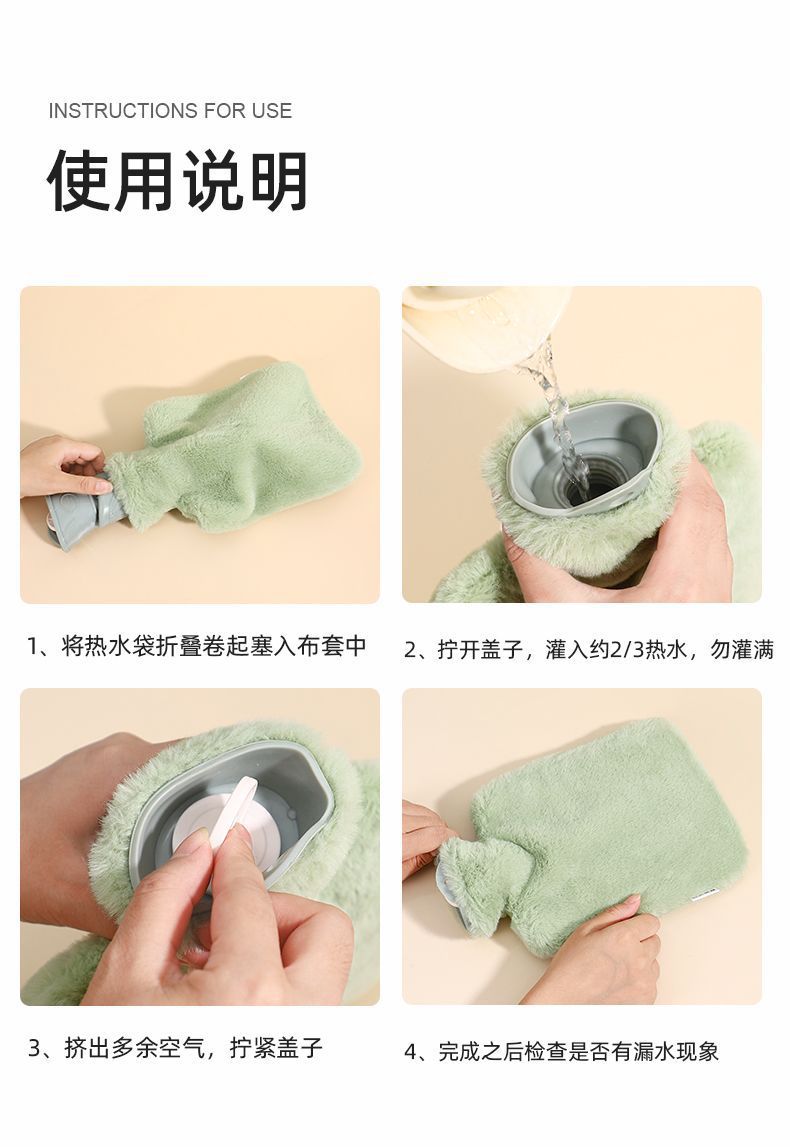 INSTRUCTIONS FOR USE

使用说明

1、将热水袋折叠卷起塞入布套中

2、拧开盖子，灌入约2/3热水，勿灌满

3、挤出多余空气，拧紧盖子

4、完成之后检查是否有漏水现象