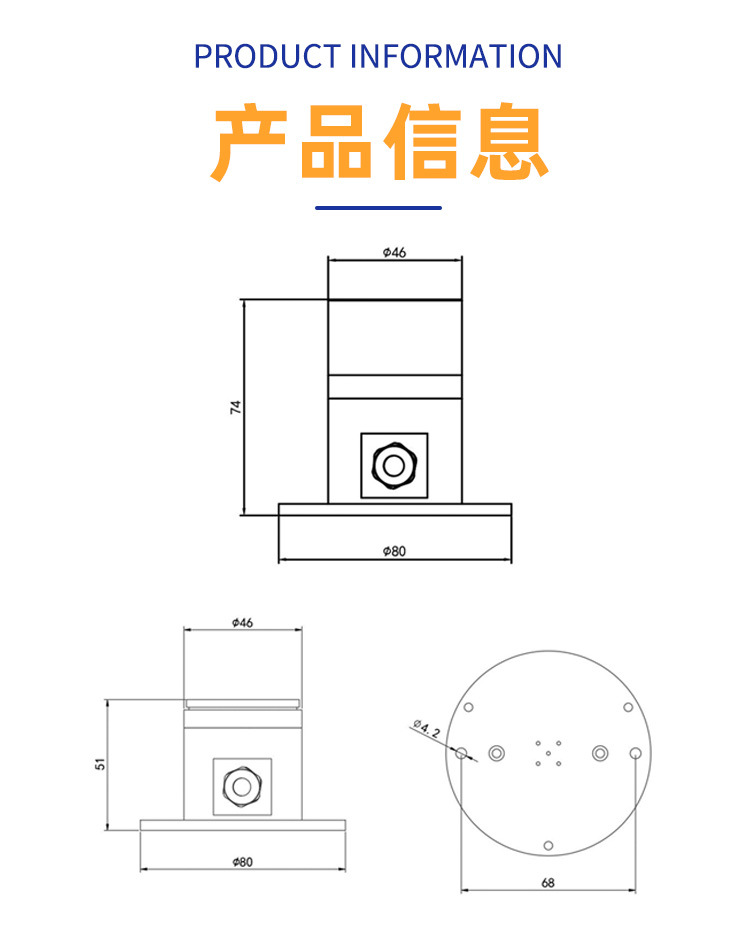 PRODUCT INFORMATION

产品信息

φ46

74

φ80

φ46

51

φ80

φ4.2

68