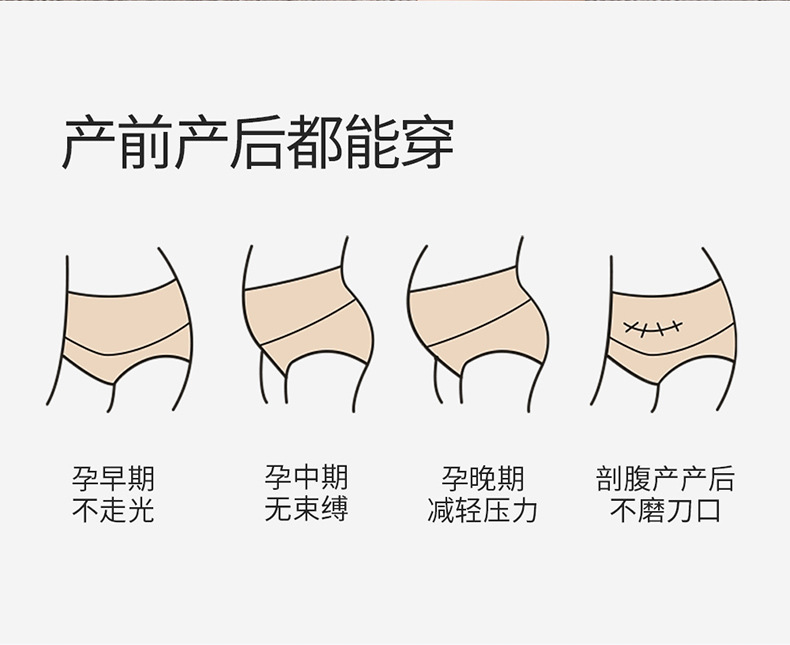 产前产后都能穿

孕早期
不走光

孕中期
无束缚

孕晚期
减轻压力

剖腹产产后
不磨刀口