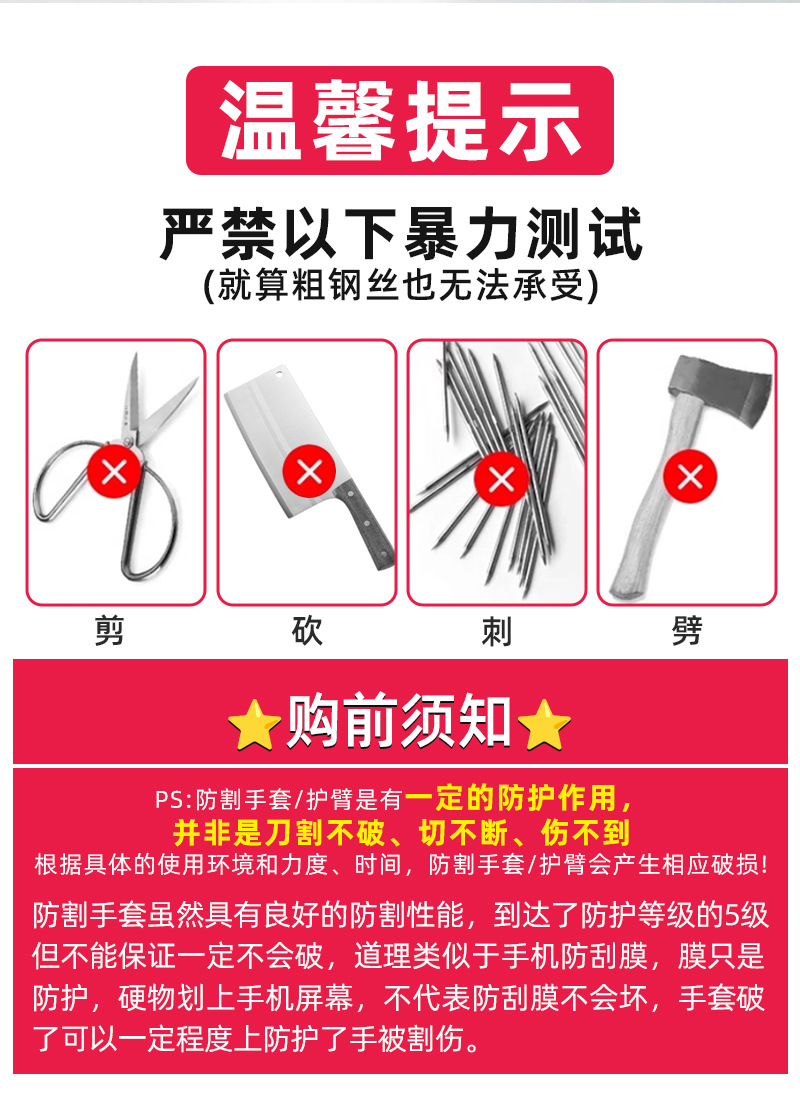 温馨提示

严禁以下暴力测试
(就算粗钢丝也无法承受)

剪

砍

刺

劈

购前须知

PS:防割手套/护臂是有一定的防护作用，并非是刀割不破、切不断、伤不到
根据具体的使用环境和力度、时间，防割手套/护臂会产生相应破损!

防割手套虽然具有良好的防割性能，到达了防护等级的5级但不能保证一定不会破，道理类似于手机防刮膜，膜只是防护，硬物划上手机屏幕，不代表防刮膜不会坏，手套破了可以一定程度上防护了手被割伤。