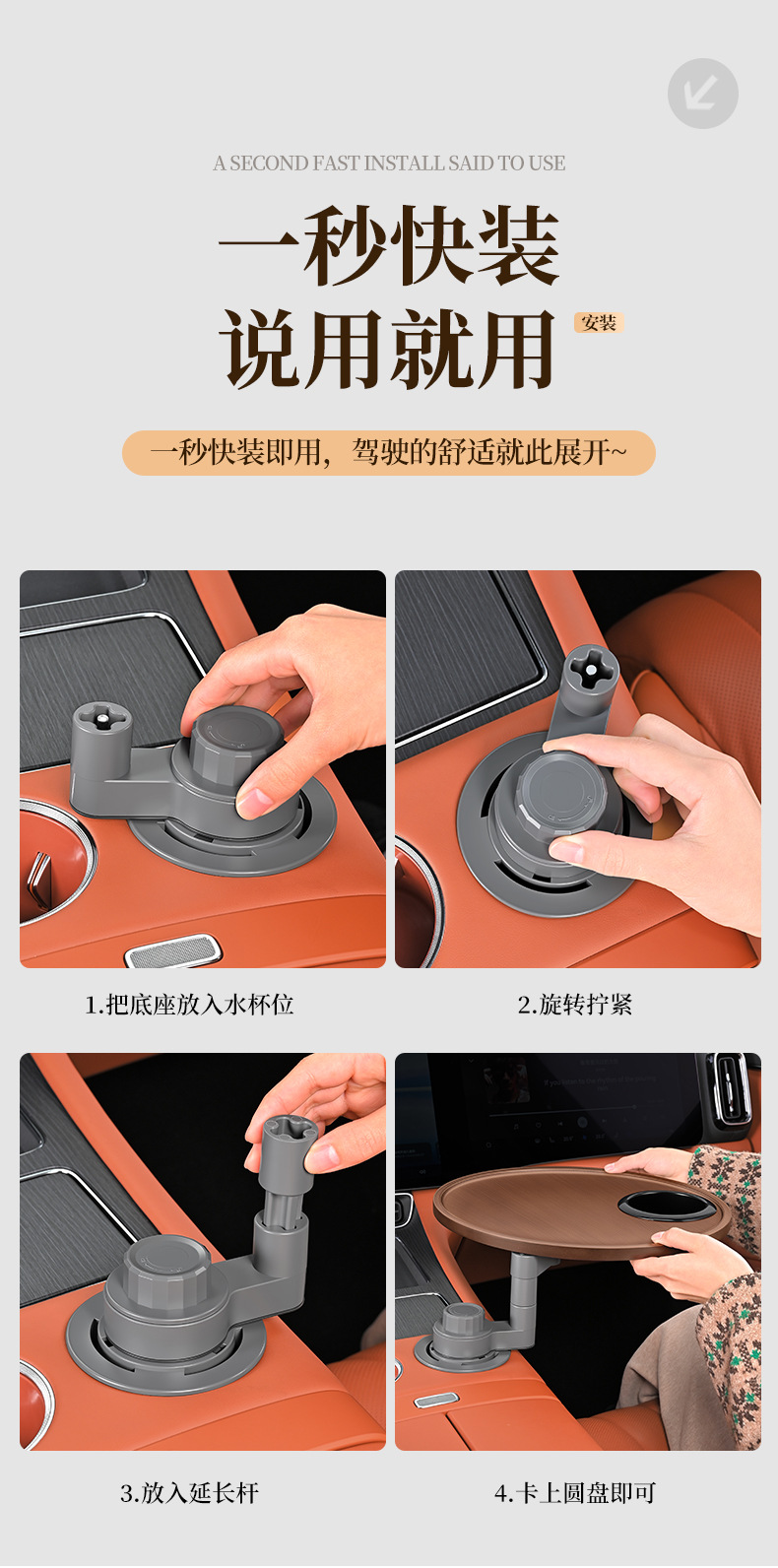 A SECOND FAST INSTALL SAID TO USE

一秒快装

说用就用 安装

一秒快装即用，驾驶的舒适就此展开~

1.把底座放入水杯位

2.旋转拧紧

3.放入延长杆

4.卡上圆盘即可