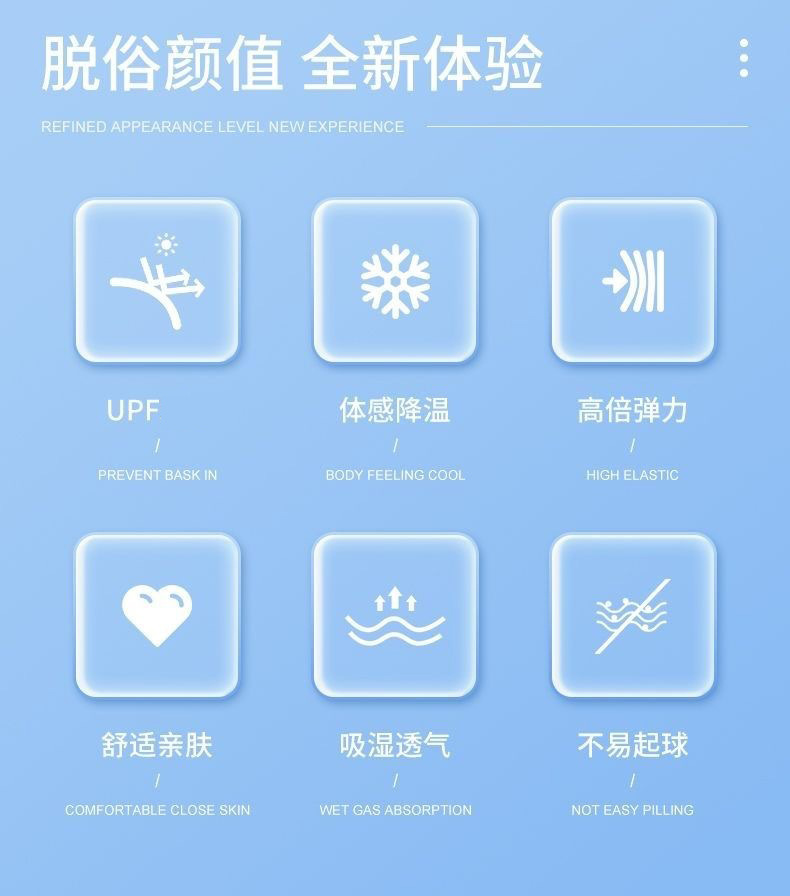 脱俗颜值 全新体验

REFINED APPEARANCE LEVEL NEW EXPERIENCE

UPF
/
PREVENT BASK IN

体感降温
/
BODY FEELING COOL

高倍弹力
/
HIGH ELASTIC

舒适亲肤
/
COMFORTABLE CLOSE SKIN

吸湿透气
/
WET GAS ABSORPTION

不易起球
/
NOT EASY PILLING