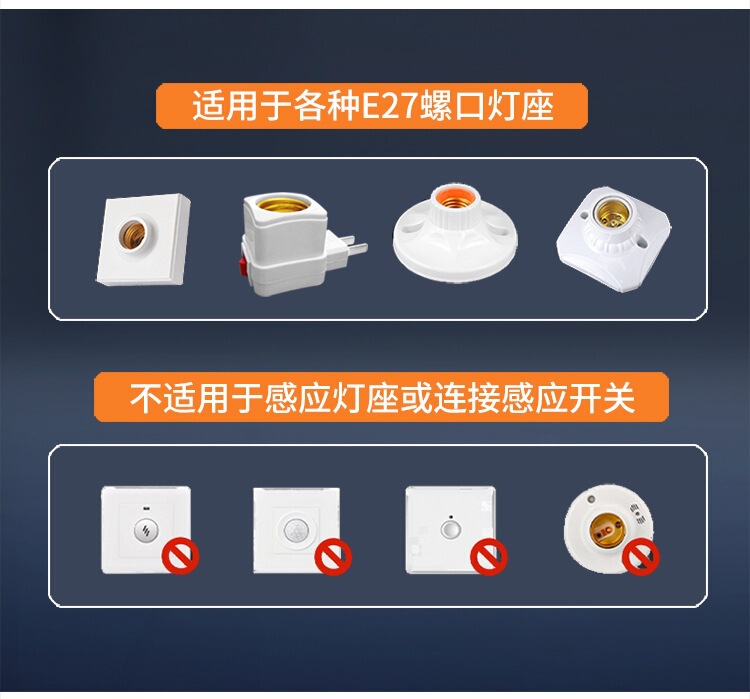 适用于各种E27螺口灯座

不适用于感应灯座或连接感应开关