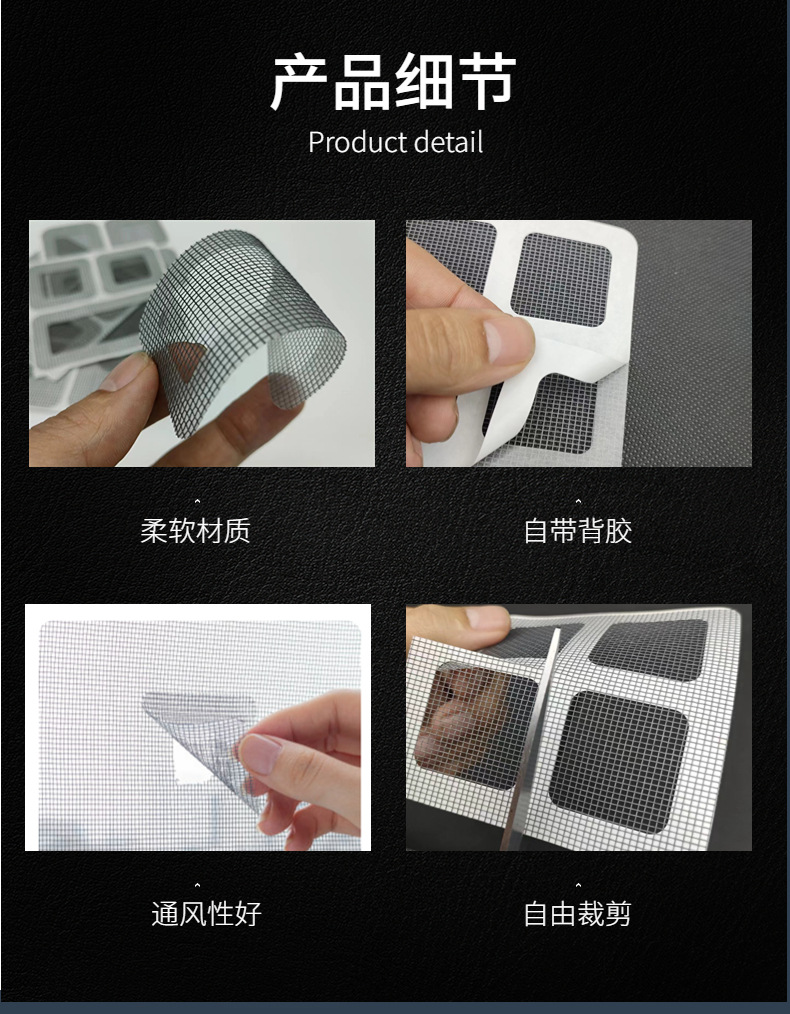 产品细节

Product detail

柔软材质

自带背胶

通风性好

自由裁剪