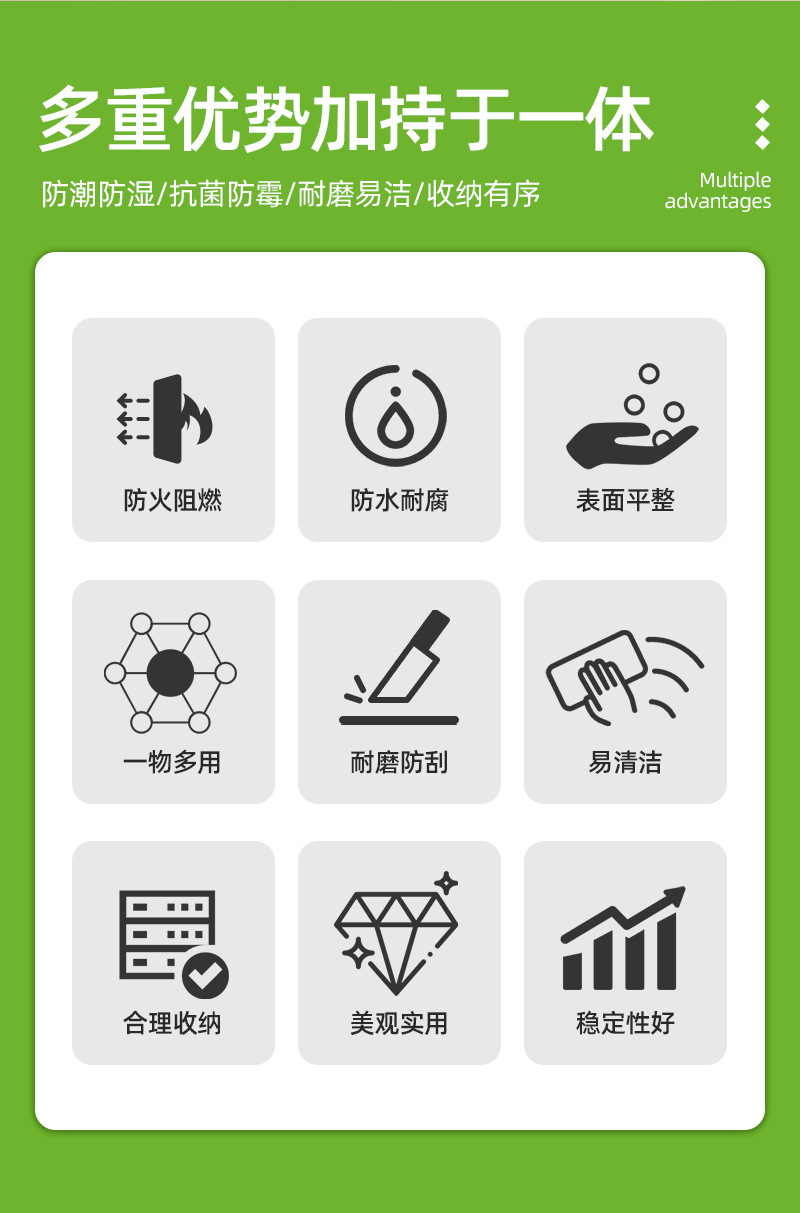 多重优势加持于一体

防潮防湿/抗菌防霉/耐磨易洁/收纳有序

Multiple
advantages

防火阻燃

防水耐腐

表面平整

一物多用

耐磨防刮

易清洁

合理收纳

美观实用

稳定性好