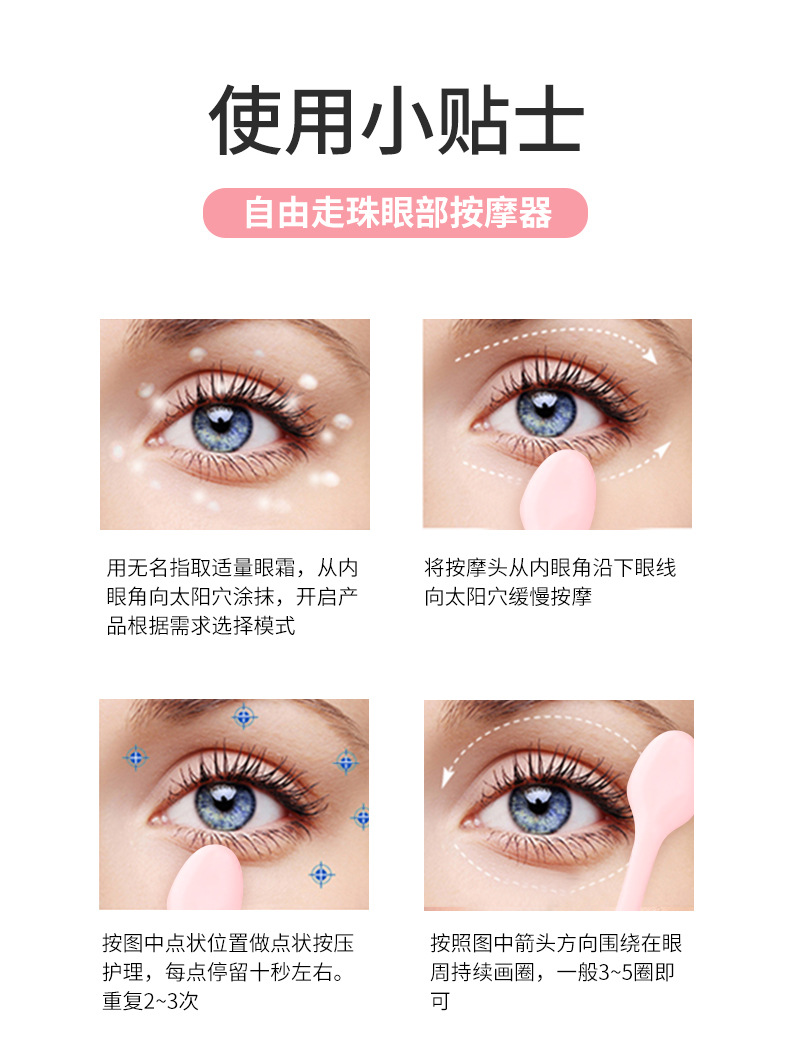 使用小贴士

自由走珠眼部按摩器

用无名指取适量眼霜，从内眼角向太阳穴涂抹，开启产品根据需求选择模式

将按摩头从内眼角沿下眼线向太阳穴缓慢按摩

按图中点状位置做点状按压护理，每点停留十秒左右。重复2~3次

按照图中箭头方向围绕在眼周持续画圈，一般3~5圈即可