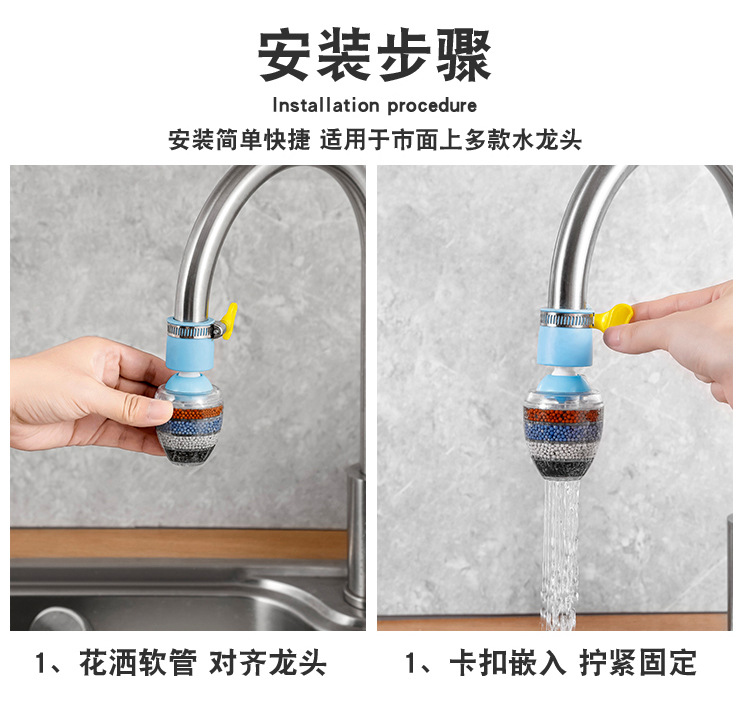 安装步骤

Installation procedure

安装简单快捷 适用于市面上多款水龙头

1、花洒软管 对齐龙头

1、卡扣嵌入 拧紧固定