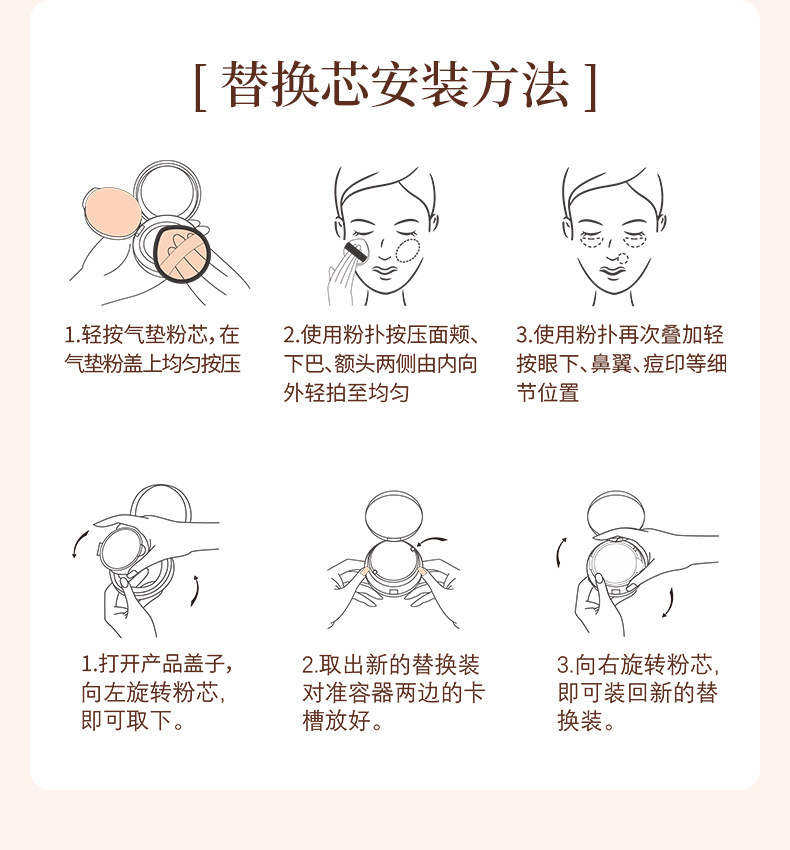 [ 替换芯安装方法 ]

1.轻按气垫粉芯，在气垫粉盖上均匀按压

2.使用粉扑按压面颊、下巴、额头两侧由内向外轻拍至均匀

3.使用粉扑再次叠加轻按眼下、鼻翼、痘印等细节位置

1.打开产品盖子，向左旋转粉芯，即可取下。

2.取出新的替换装对准容器两边的卡槽放好。

3.向右旋转粉芯，即可装回新的替换装。