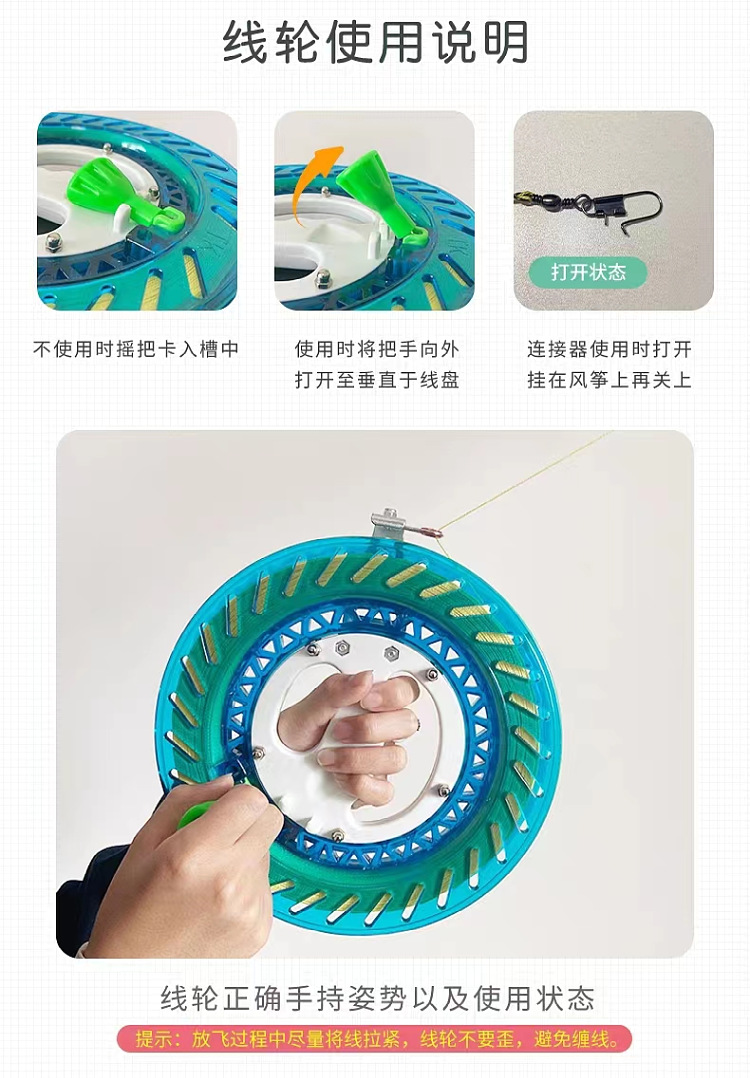 线轮使用说明

不使用时摇把卡入槽中

使用时将把手向外打开至垂直于线盘

打开状态

连接器使用时打开挂在风筝上再关上

线轮正确手持姿势以及使用状态

提示：放飞过程中尽量将线拉紧，线轮不要歪，避免缠线。