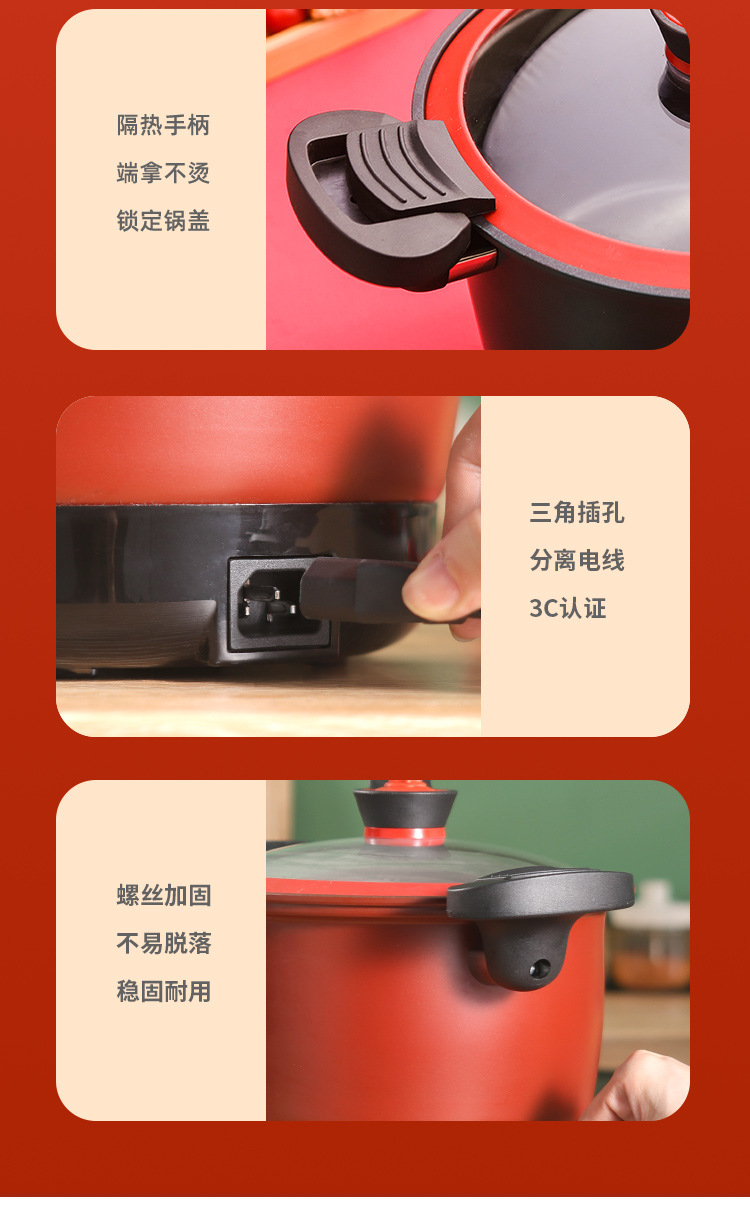 隔热手柄
端拿不烫
锁定锅盖

三角插孔
分离电线
3C认证

螺丝加固
不易脱落
稳固耐用