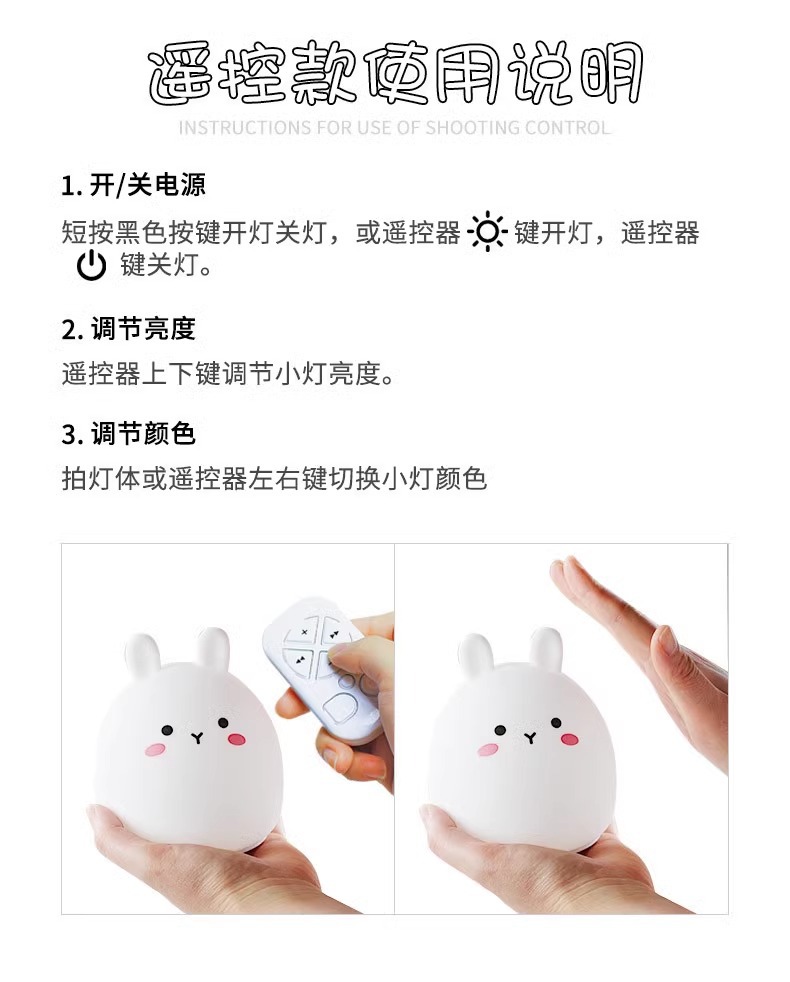 遥控款使用说明
INSTRUCTIONS FOR USE OF SHOOTING CONTROL

1. 开/关电源
短按黑色按键开灯关灯，或遥控器 键开灯，遥控器 键关灯。

2. 调节亮度
遥控器上下键调节小灯亮度。

3. 调节颜色
拍灯体或遥控器左右键切换小灯颜色