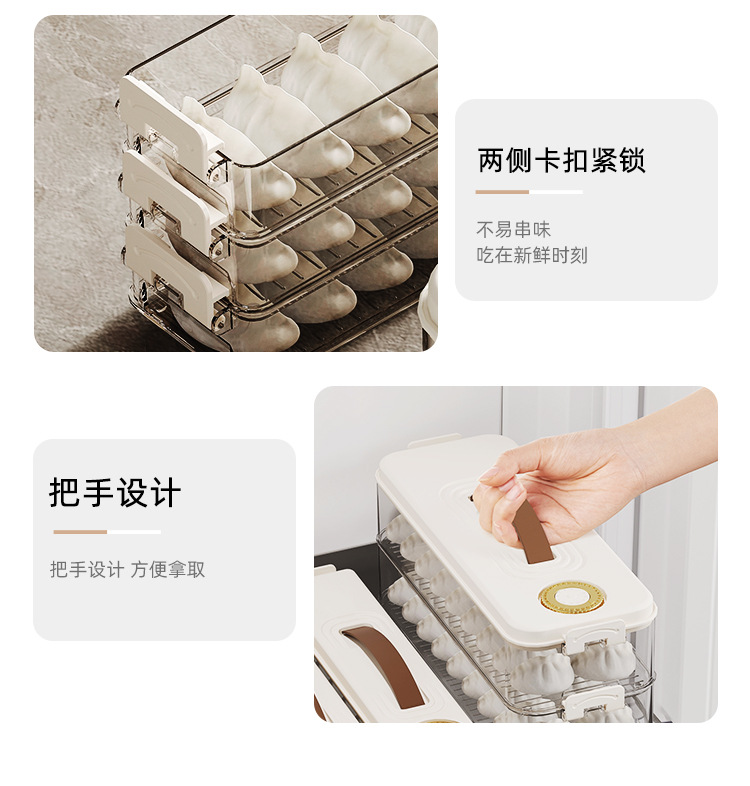 两侧卡扣紧锁

不易串味
吃在新鲜时刻

把手设计

把手设计 方便拿取