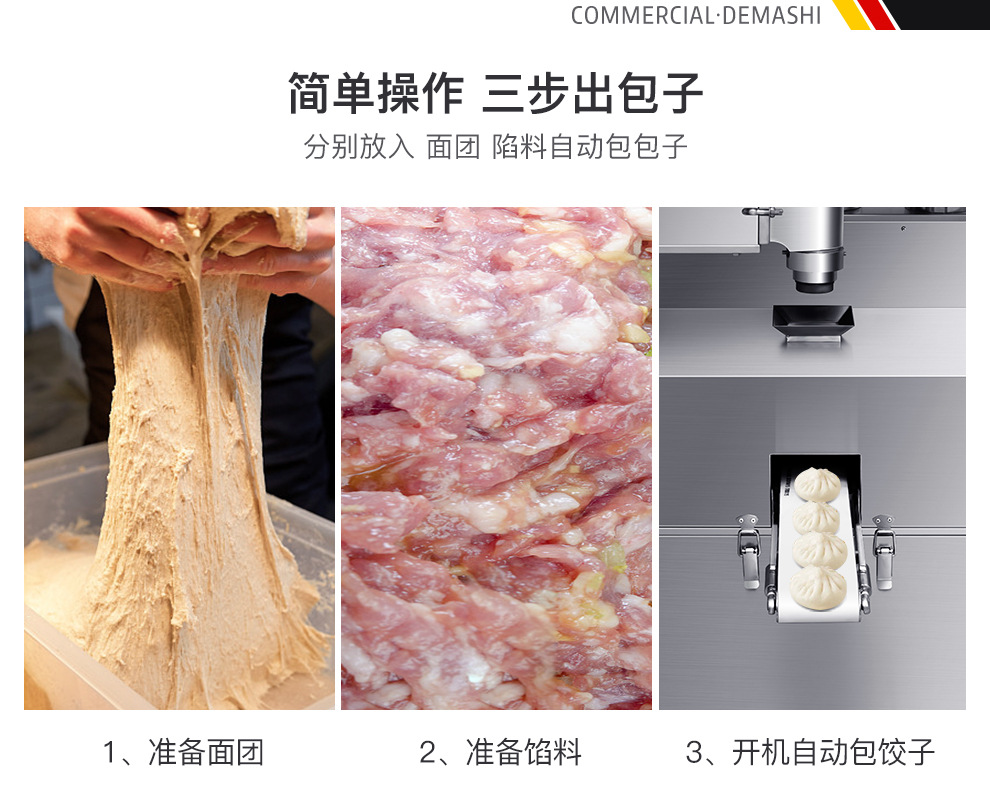 COMMERCIAL·DEMASHI

简单操作 三步出包子

分别放入 面团 陷料自动包包子

1、准备面团

2、准备馅料

3、开机自动包饺子