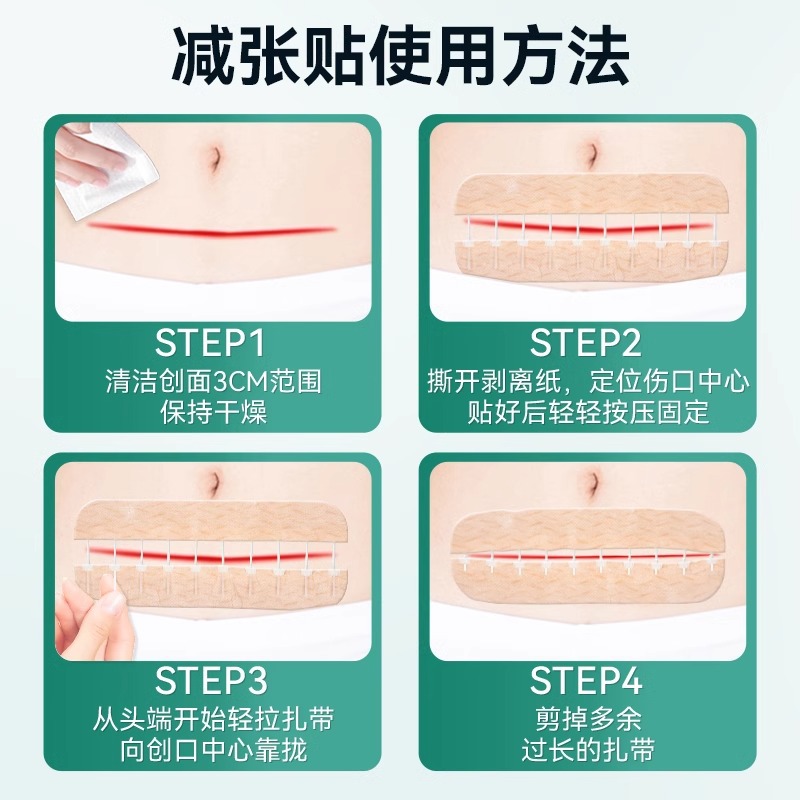 减张贴使用方法

STEP1
清洁创面3CM范围
保持干燥

STEP2
撕开剥离纸，定位伤口中心
贴好后轻轻按压固定

STEP3
从头端开始轻拉扎带
向创口中心靠拢

STEP4
剪掉多余
过长的扎带