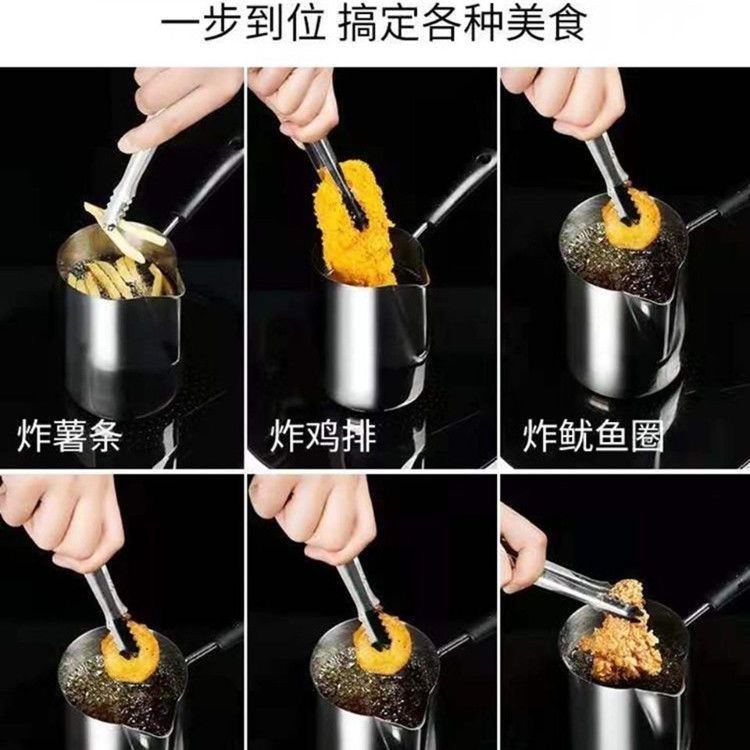 一步到位 搞定各种美食

炸薯条

炸鸡排

炸鱿鱼圈