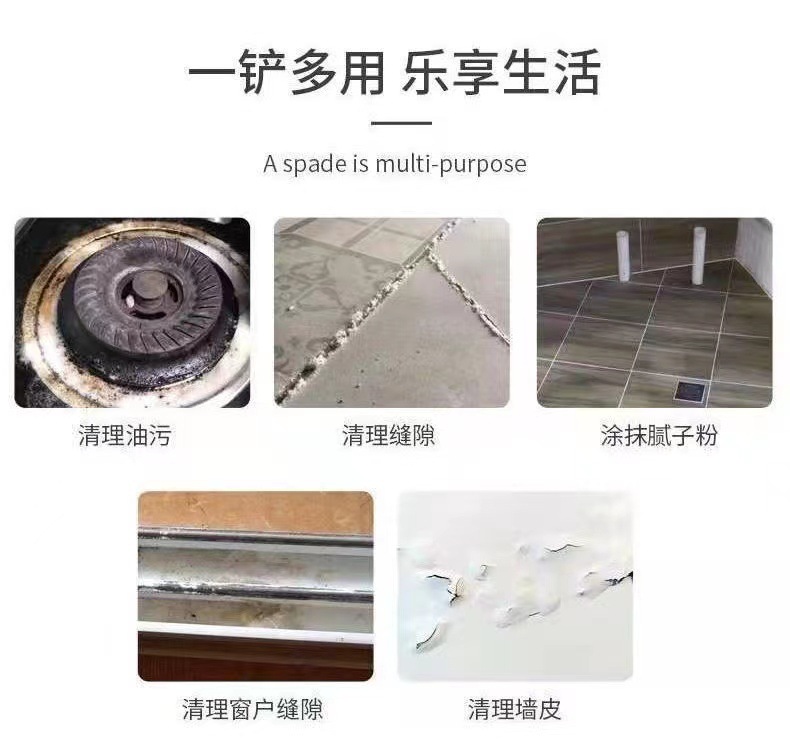 一铲多用 乐享生活

A spade is multi-purpose

清理油污

清理缝隙

涂抹腻子粉

清理窗户缝隙

清理墙皮