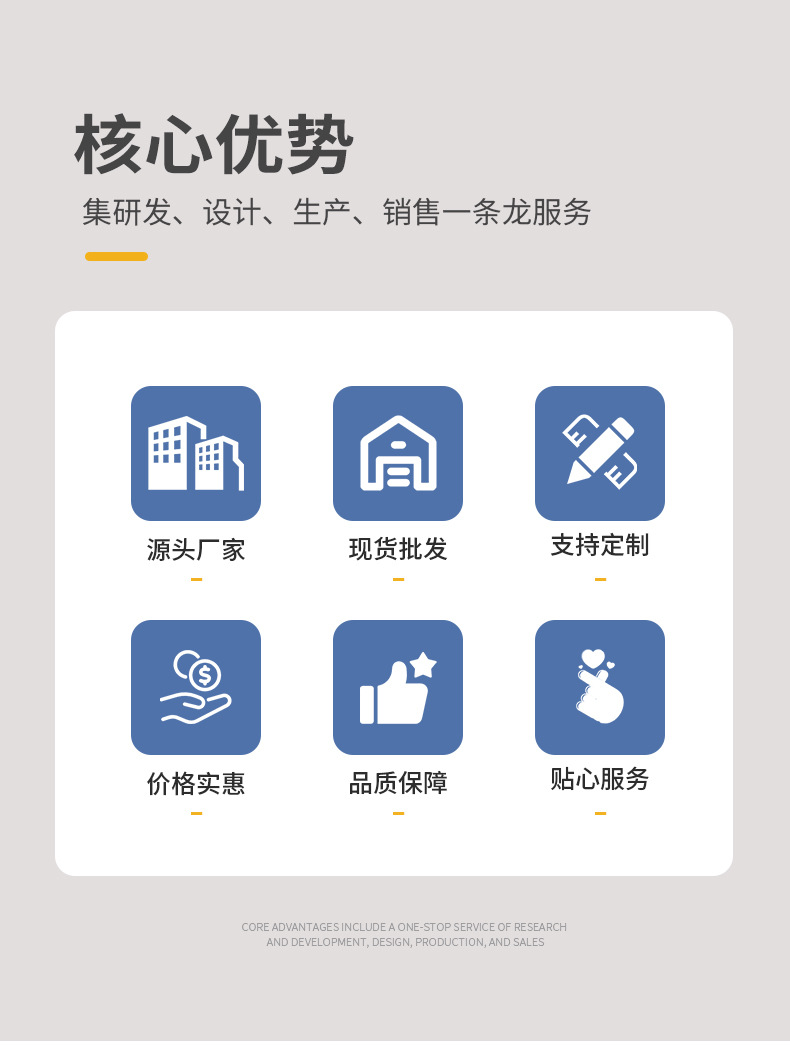 核心优势

集研发、设计、生产、销售一条龙服务

源头厂家

现货批发

支持定制

价格实惠

品质保障

贴心服务

CORE ADVANTAGES INCLUDE A ONE-STOP SERVICE OF RESEARCH AND DEVELOPMENT, DESIGN, PRODUCTION, AND SALES