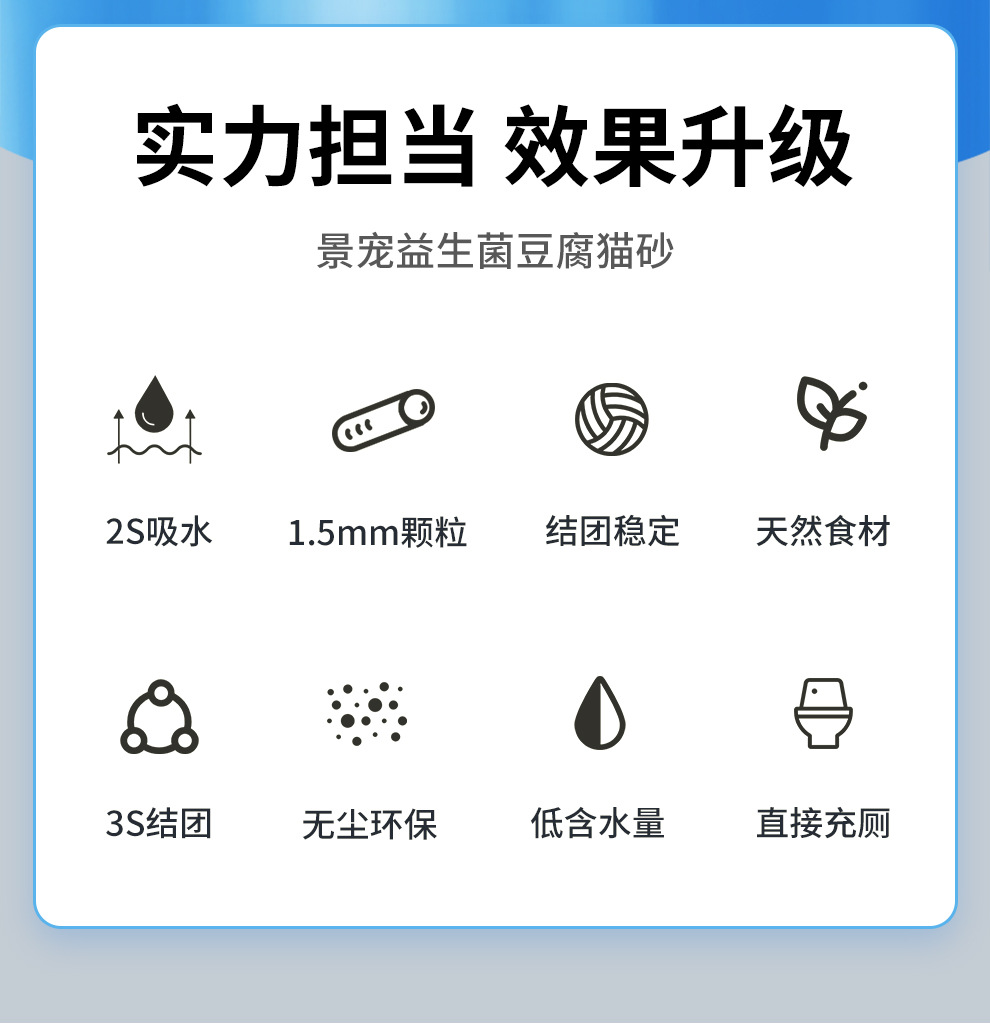 实力担当 效果升级

景宠益生菌豆腐猫砂

2S吸水

1.5mm颗粒

结团稳定

天然食材

3S结团

无尘环保

低含水量

直接充厕