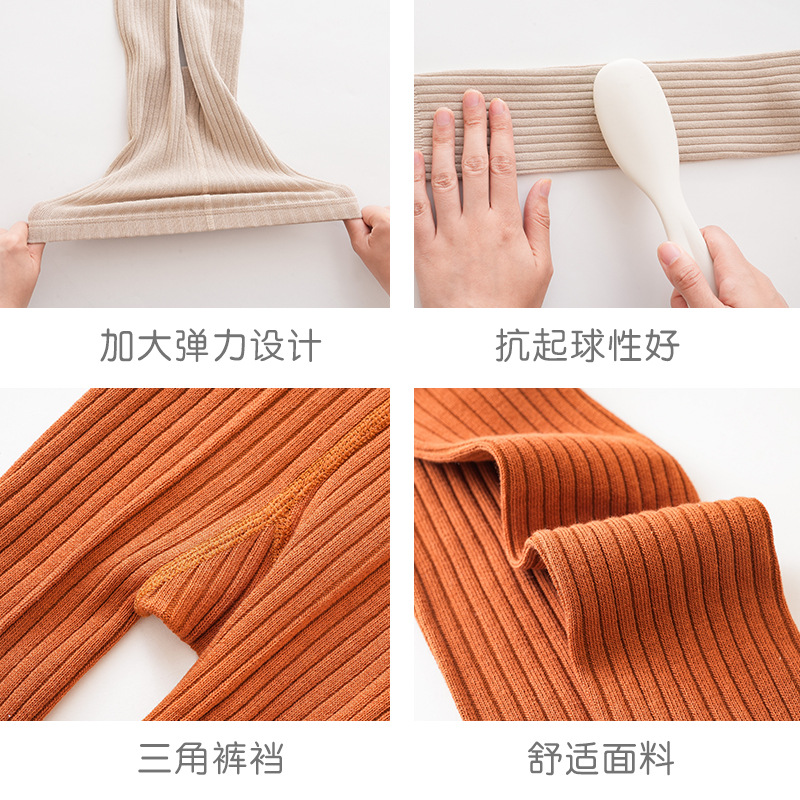 加大弹力设计

抗起球性好

三角裤裆

舒适面料