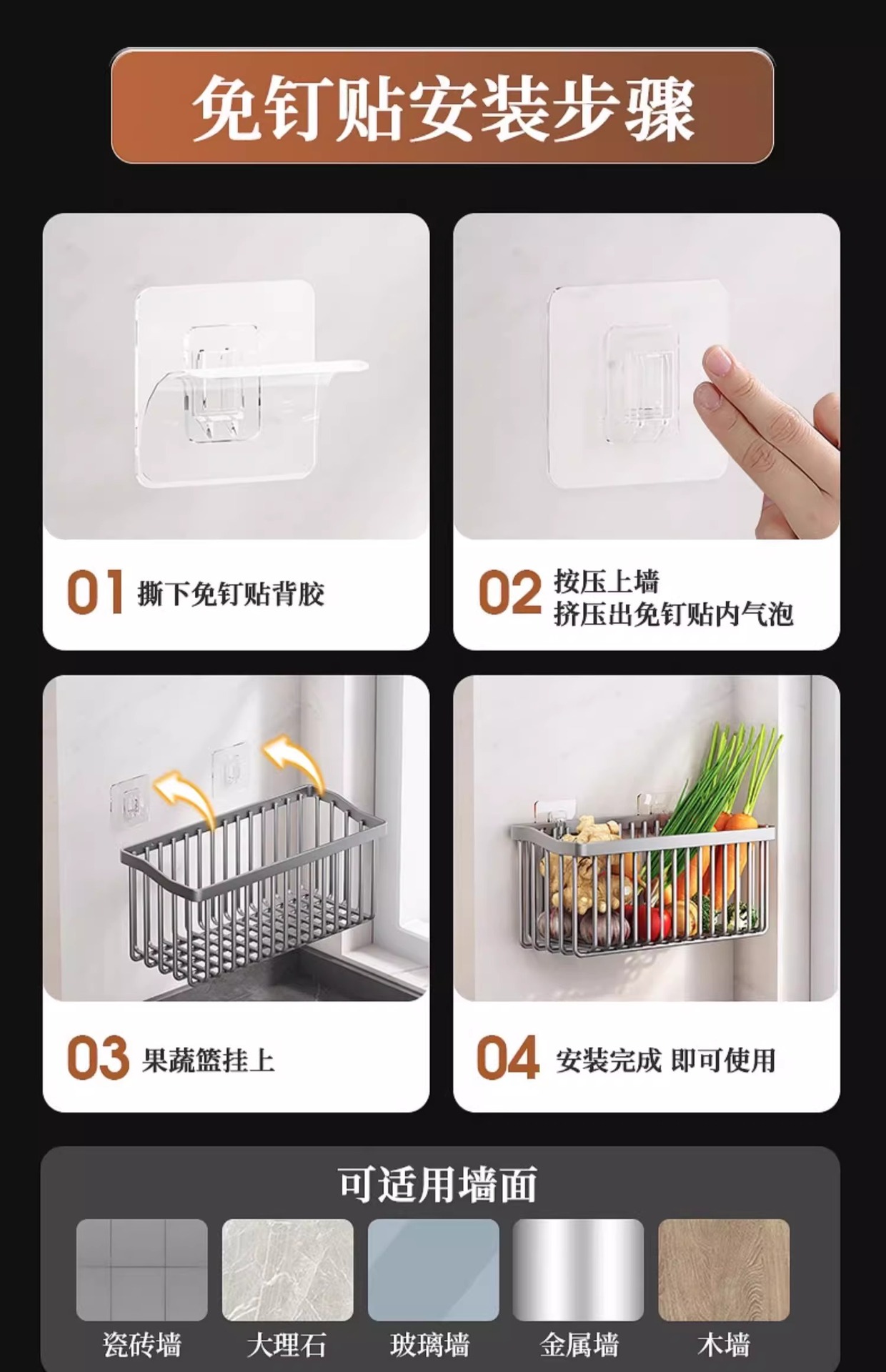 免钉贴安装步骤

01 撕下免钉贴背胶

02 按压上墙
挤压出免钉贴内气泡

03 果蔬篮挂上

04 安装完成 即可使用

可适用墙面

瓷砖墙 大理石 玻璃墙 金属墙 木墙