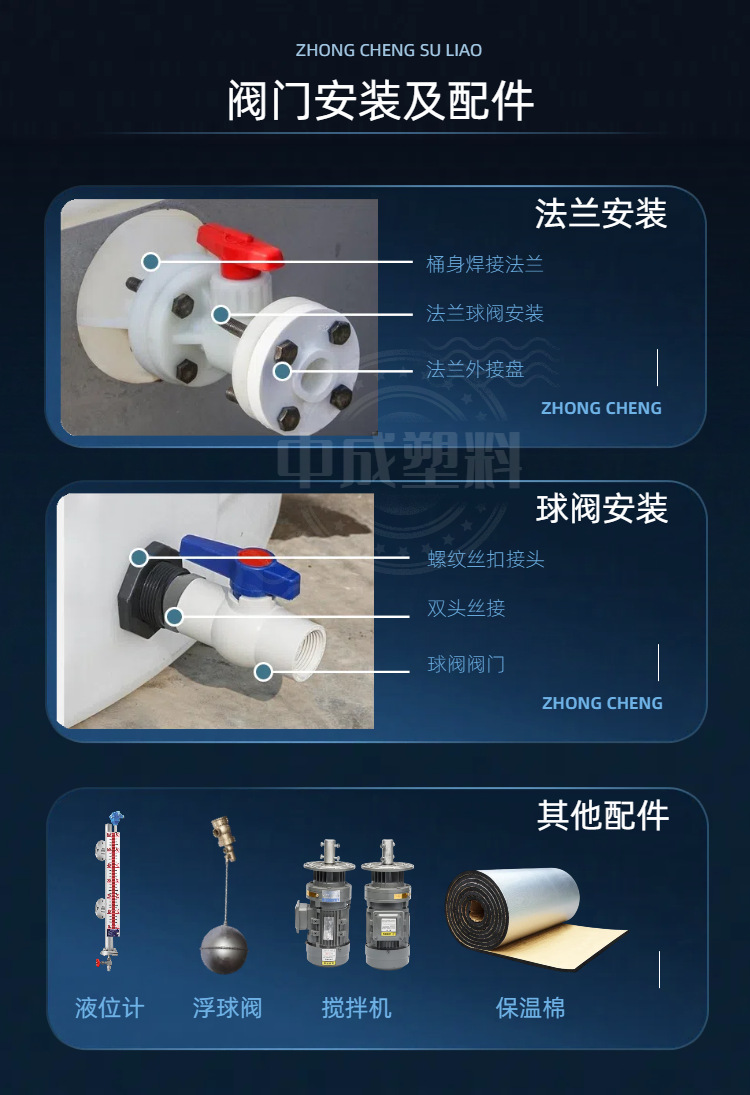 ZHONG CHENG SU LIAO

阀门安装及配件

法兰安装

桶身焊接法兰

法兰球阀安装

法兰外接盘

ZHONG CHENG

中成塑料

球阀安装

螺纹丝扣接头

双头丝接

球阀阀门

ZHONG CHENG

其他配件

液位计

浮球阀

搅拌机

保温棉