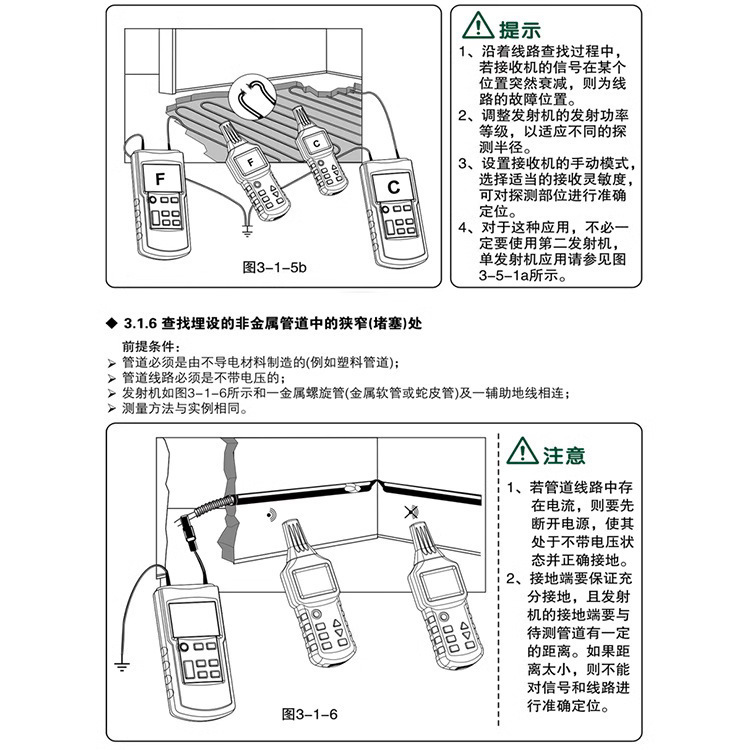 F

F

C

C

图3-1-5b

提示

1、沿着线路查找过程中，若接收机的信号在某个位置突然衰减，则为线路的故障位置。
2、调整发射机的发射功率等级，以适应不同的探测半径。
3、设置接收机的手动模式，选择适当的接收灵敏度，可对探测部位进行准确定位。
4、对于这种应用，不必一定要使用第二发射机，单发射机应用请参见图3-5-1a所示。

◆ 3.1.6 查找埋设的非金属管道中的狭窄(堵塞)处

前提条件：
➢ 管道必须是由不导电材料制造的(例如塑料管道)；
➢ 管道线路必须是不带电压的；
➢ 发射机如图3-1-6所示和一金属螺旋管(金属软管或蛇皮管)及一辅助地线相连；
➢ 测量方法与实例相同。

图3-1-6

注意

1、若管道线路中存在电流，则要先断开电源，使其处于不带电压状态并正确接地。
2、接地端要保证充分接地，且发射机的接地端要与待测管道有一定的距离。如果距离太小，则不能对信号和线路进行准确定位。