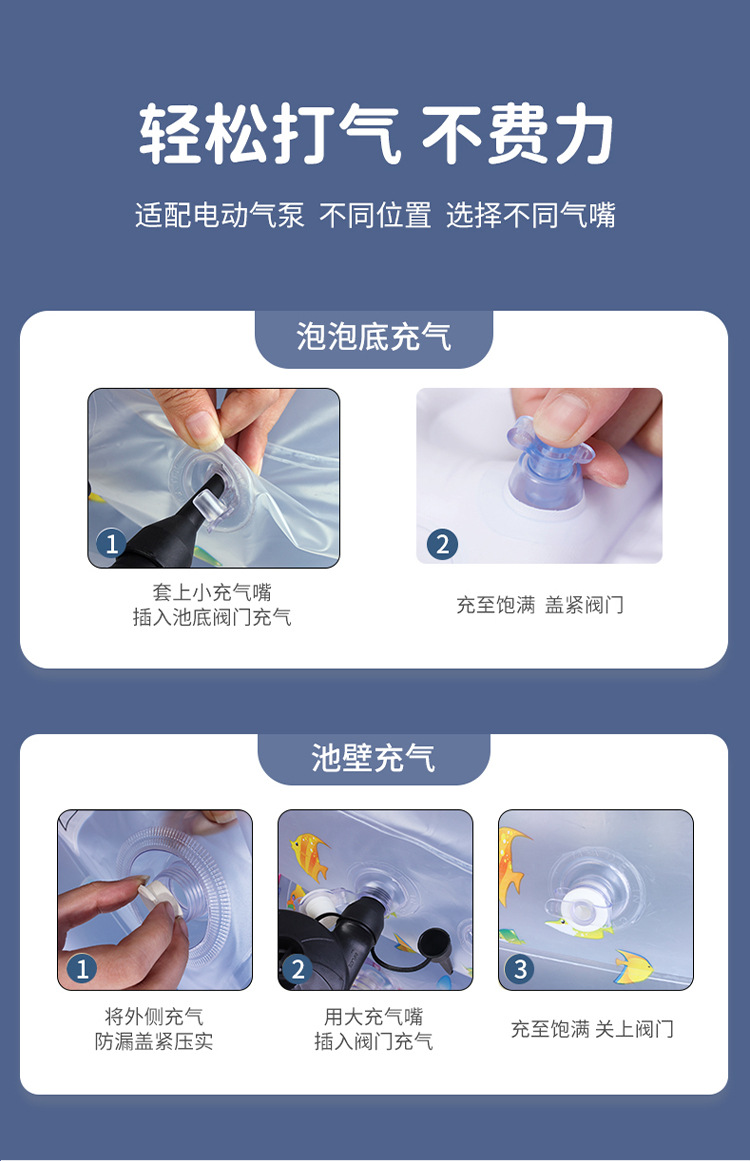 轻松打气 不费力

适配电动气泵 不同位置 选择不同气嘴

泡泡底充气

1

套上小充气嘴
插入池底阀门充气

2

充至饱满 盖紧阀门

池壁充气

1

将外侧充气
防漏盖紧压实

2

用大充气嘴
插入阀门充气

3

充至饱满 关上阀门