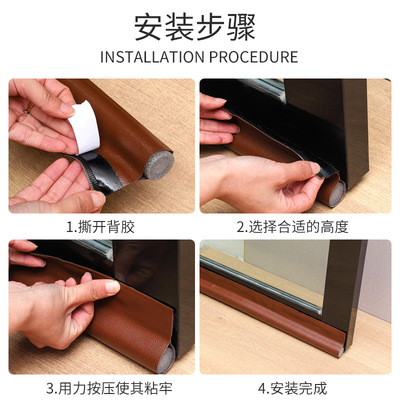 安装步骤
INSTALLATION PROCEDURE

1.撕开背胶

2.选择合适的高度

3.用力按压使其粘牢

4.安装完成