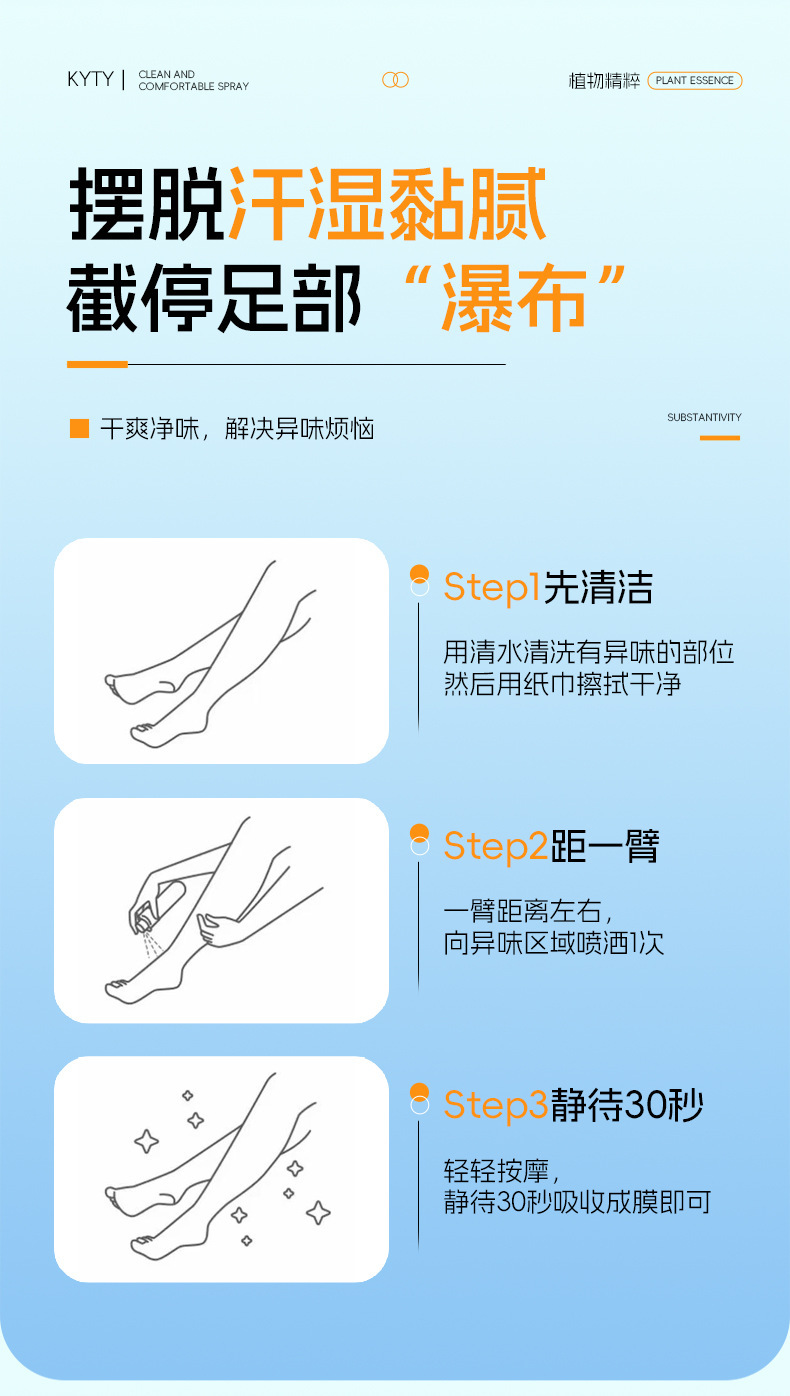 KYTY | CLEAN AND COMFORTABLE SPRAY

植物精粹 PLANT ESSENCE

摆脱汗湿黏腻
截停足部“瀑布”

干爽净味，解决异味烦恼

SUBSTANTIVITY

Step1先清洁

用清水清洗有异味的部位
然后用纸巾擦拭干净

Step2距一臂

一臂距离左右，
向异味区域喷洒1次

Step3静待30秒

轻轻按摩，
静待30秒吸收成膜即可