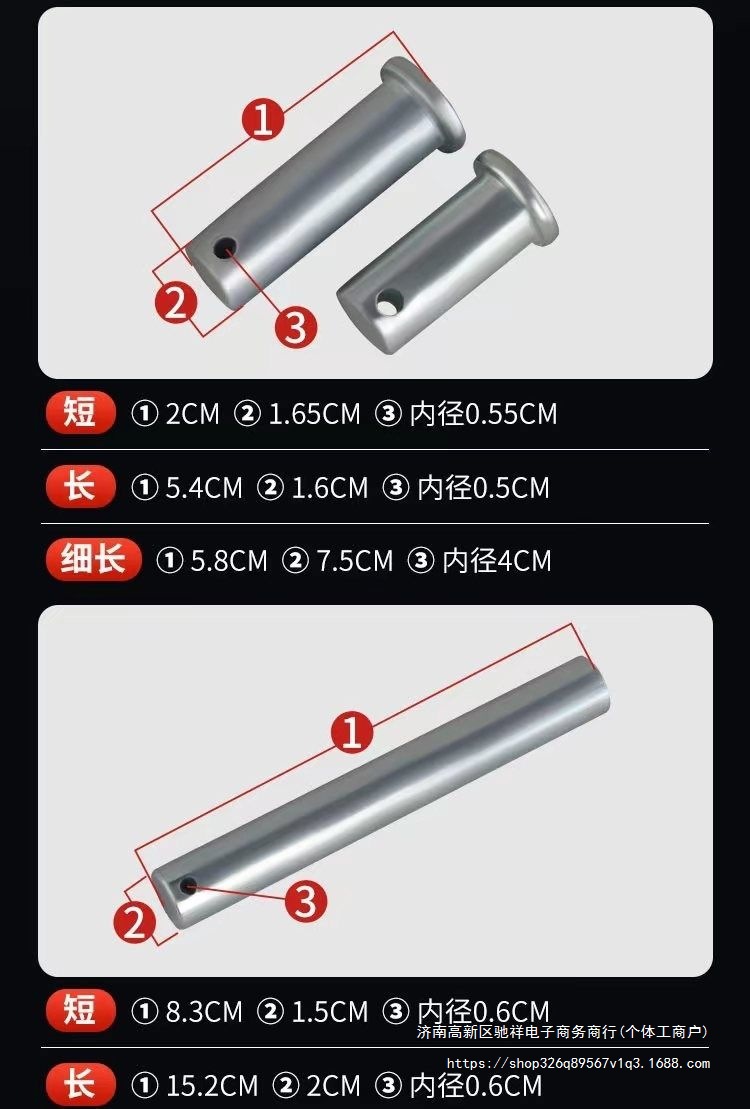 1
2
3

短 ① 2CM ② 1.65CM ③ 内径0.55CM

长 ① 5.4CM ② 1.6CM ③ 内径0.5CM

细长 ① 5.8CM ② 7.5CM ③ 内径4CM

1
2
3

短 ① 8.3CM ② 1.5CM ③ 内径0.6CM

济南高新区驰祥电子商务商行(个体工商户)
https://shop326q89567v1q3.1688.com

长 ① 15.2CM ② 2CM ③ 内径0.6CM