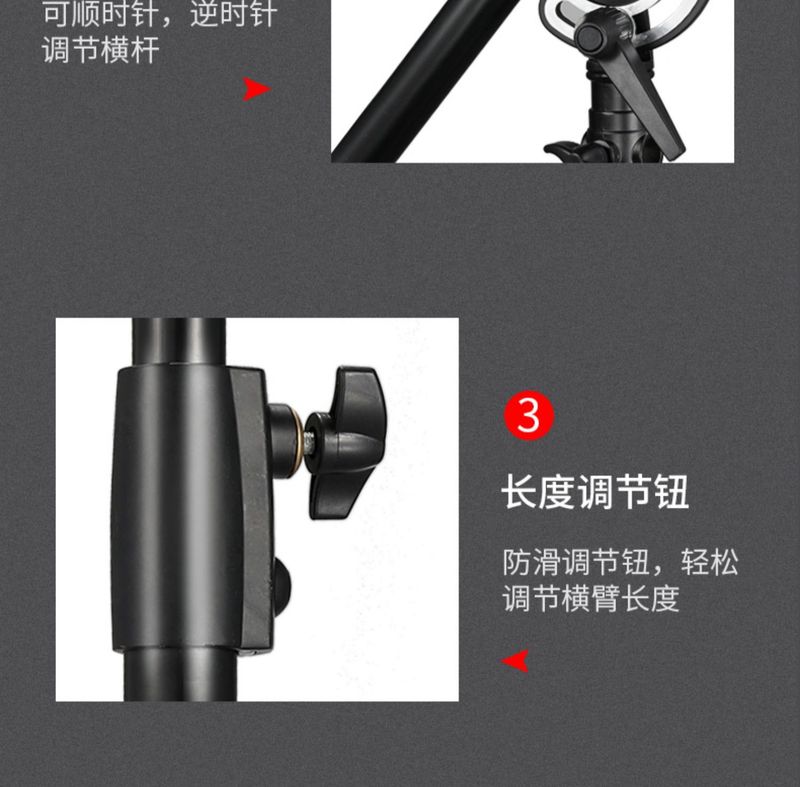 可顺时针，逆时针调节横杆

3

长度调节钮

防滑调节钮，轻松调节横臂长度