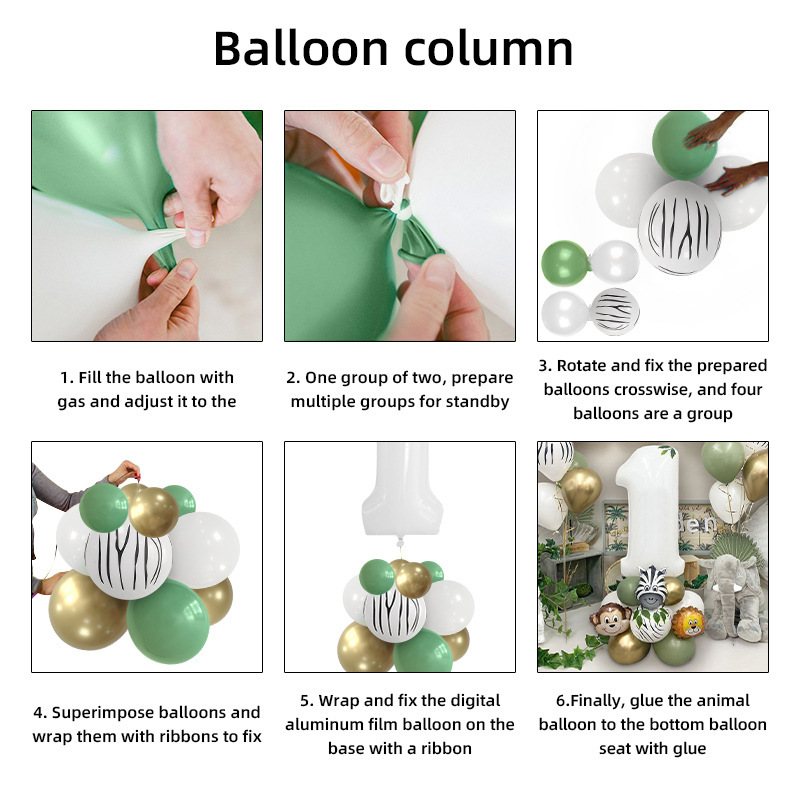 Balloon column

1. Fill the balloon with gas and adjust it to the

2. One group of two, prepare multiple groups for standby

3. Rotate and fix the prepared balloons crosswise, and four balloons are a group

4. Superimpose balloons and wrap them with ribbons to fix

5. Wrap and fix the digital aluminum film balloon on the base with a ribbon

6.Finally, glue the animal balloon to the bottom balloon seat with glue