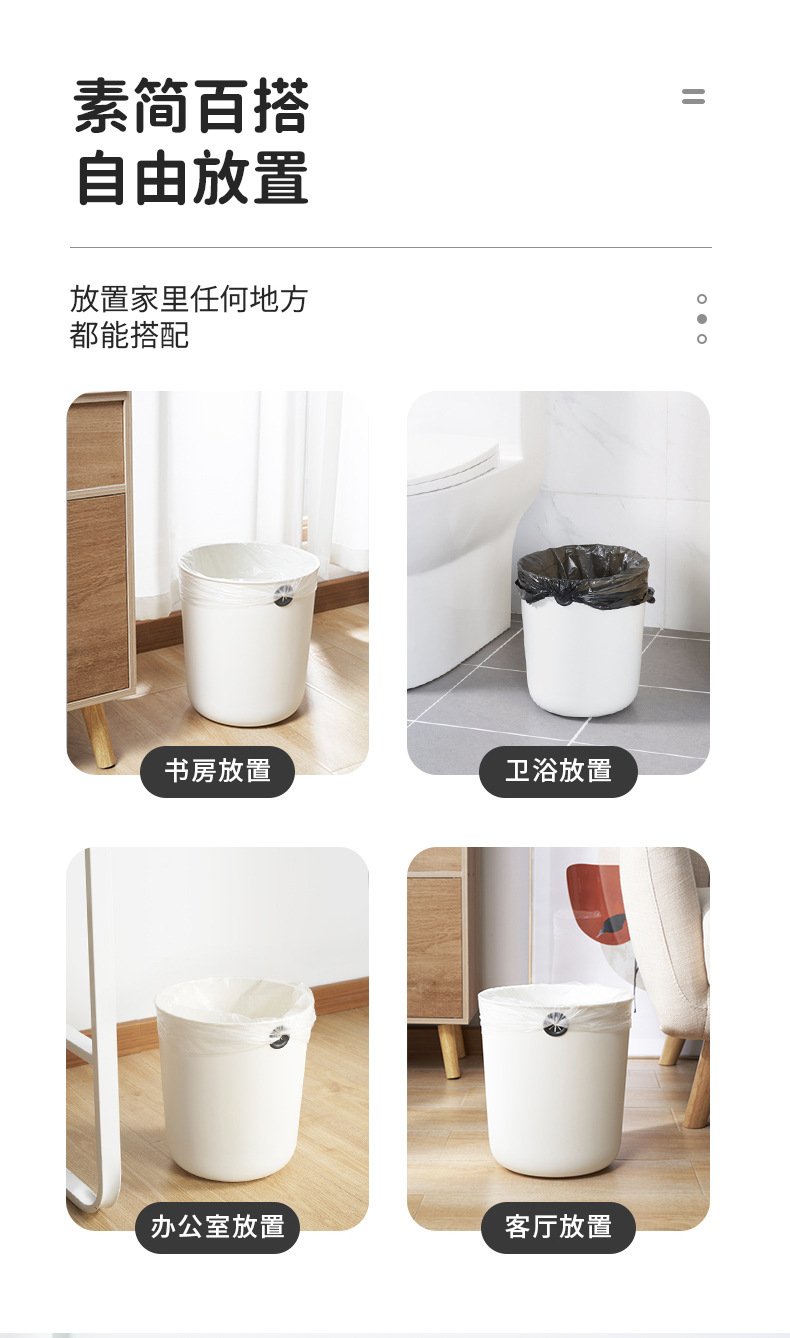 素简百搭
自由放置

放置家里任何地方
都能搭配

书房放置

卫浴放置

办公室放置

客厅放置