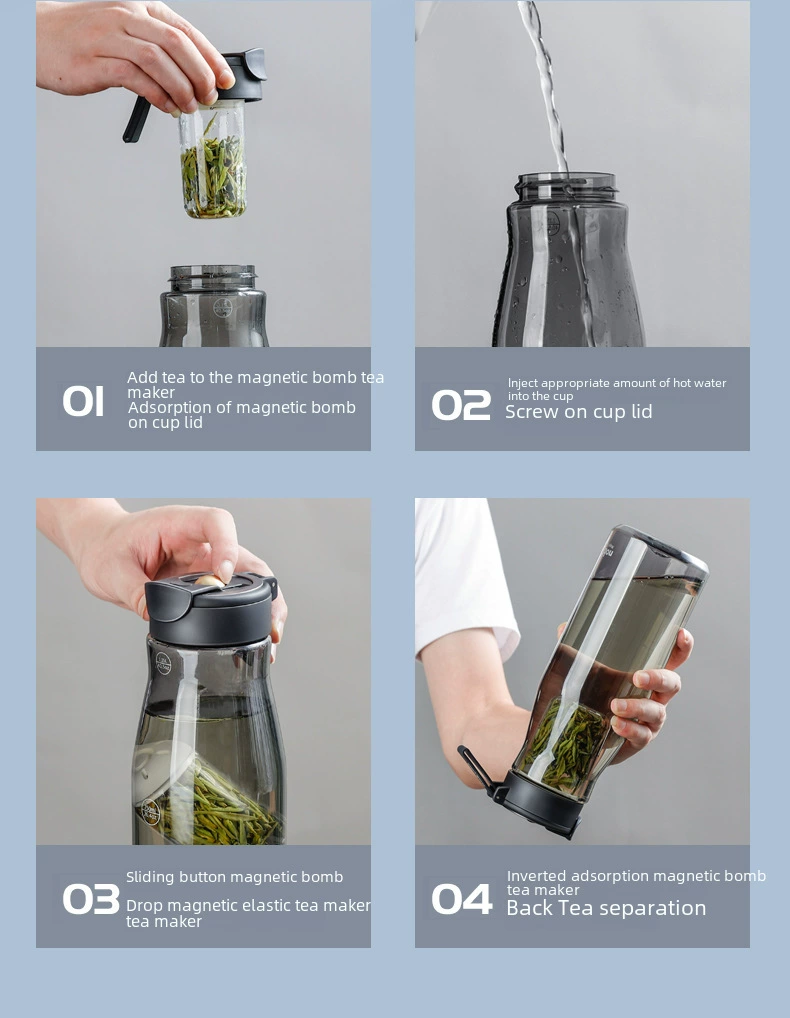 01
Add tea to the magnetic bomb tea maker
Adsorption of magnetic bomb on cup lid

02
Inject appropriate amount of hot water into the cup
Screw on cup lid

03
Sliding button magnetic bomb
Drop magnetic elastic tea maker tea maker

04
Inverted adsorption magnetic bomb tea maker
Back Tea separation