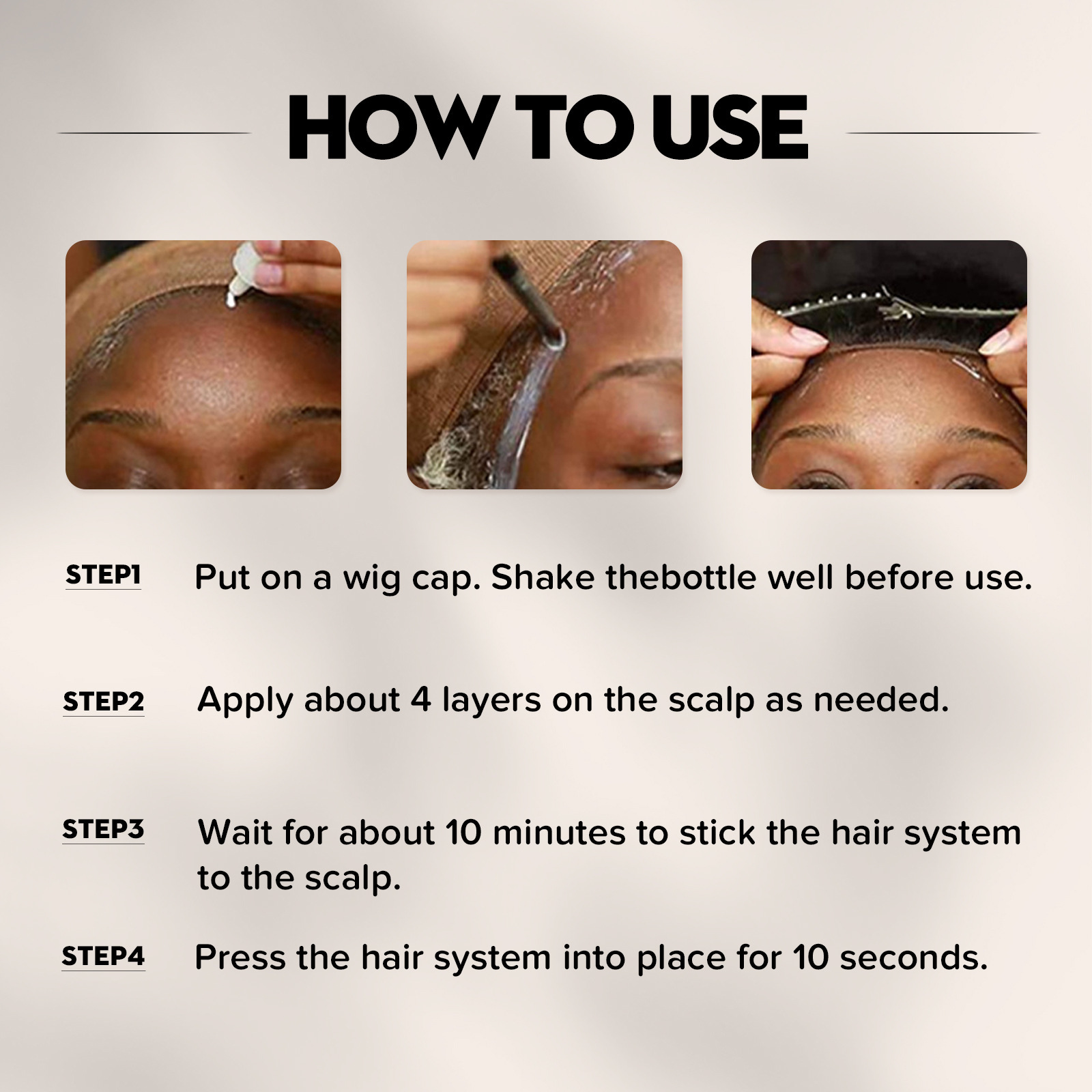 HOW TO USE

STEP1 Put on a wig cap. Shake thebottle well before use.

STEP2 Apply about 4 layers on the scalp as needed.

STEP3 Wait for about 10 minutes to stick the hair system to the scalp.

STEP4 Press the hair system into place for 10 seconds.