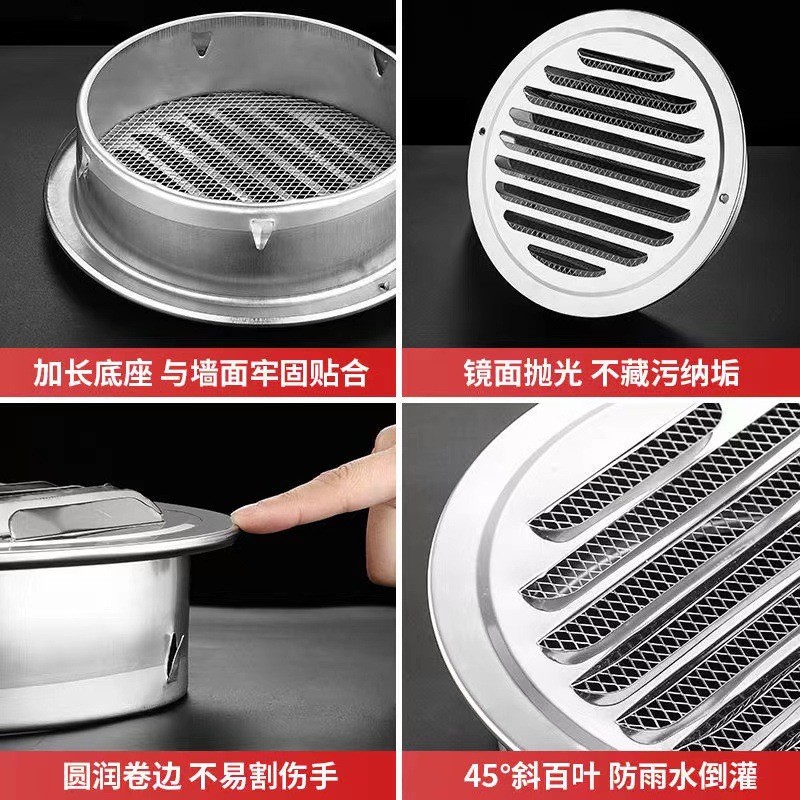 加长底座 与墙面牢固贴合

镜面抛光 不藏污纳垢

圆润卷边 不易割伤手

45°斜百叶 防雨水倒灌