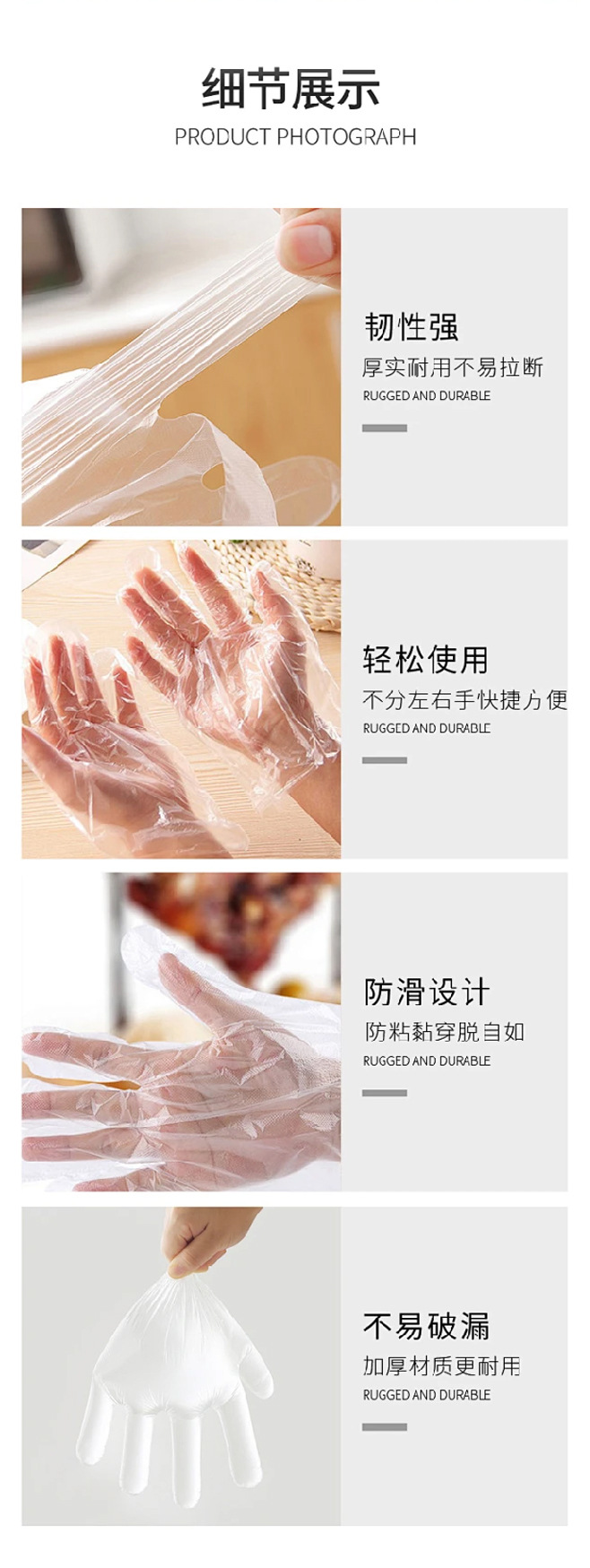 细节展示
PRODUCT PHOTOGRAPH

韧性强
厚实耐用不易拉断
RUGGED AND DURABLE

轻松使用
不分左右手快捷方便
RUGGED AND DURABLE

防滑设计
防粘黏穿脱自如
RUGGED AND DURABLE

不易破漏
加厚材质更耐用
RUGGED AND DURABLE