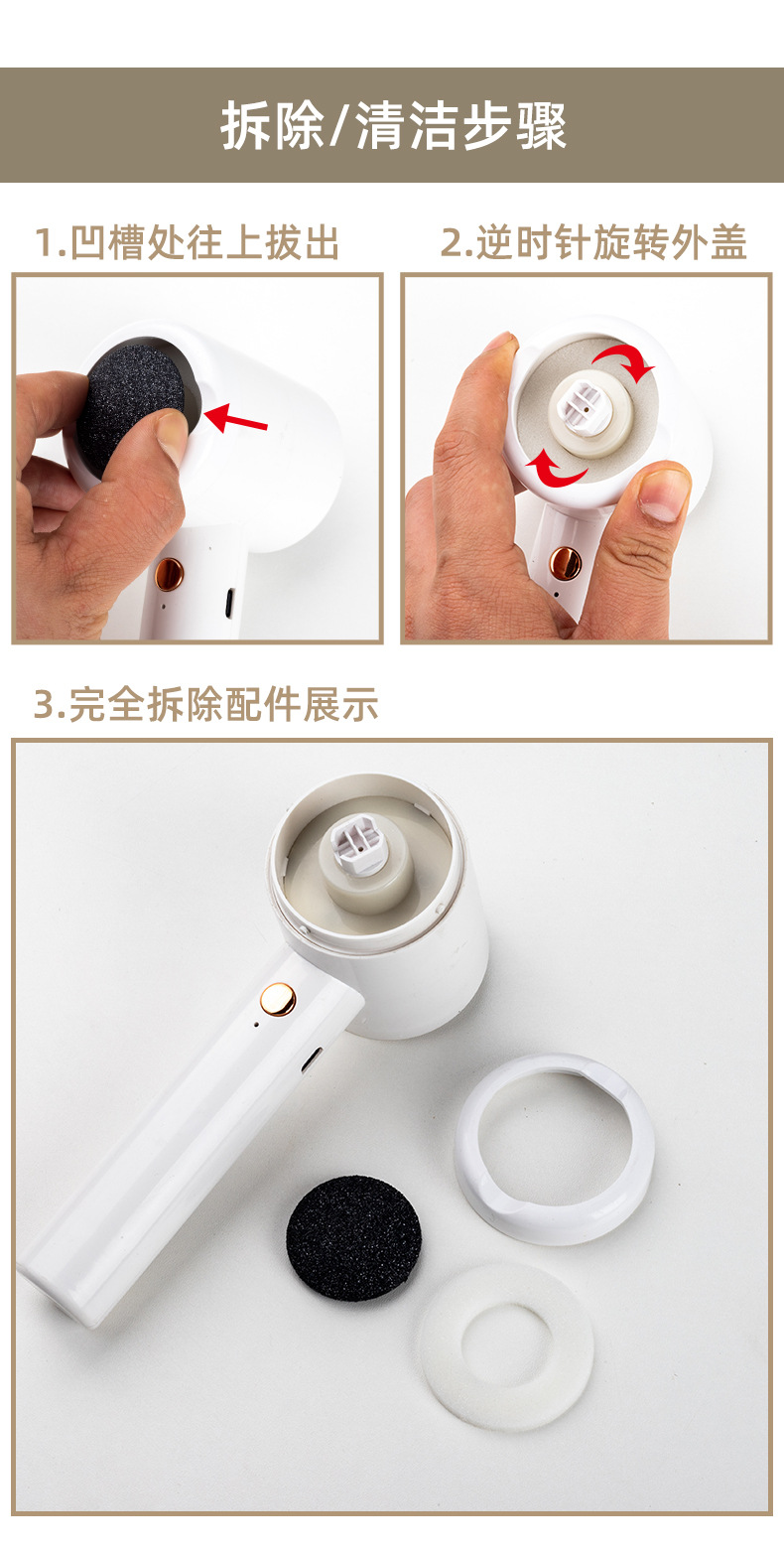 拆除/清洁步骤

1.凹槽处往上拔出

2.逆时针旋转外盖

3.完全拆除配件展示