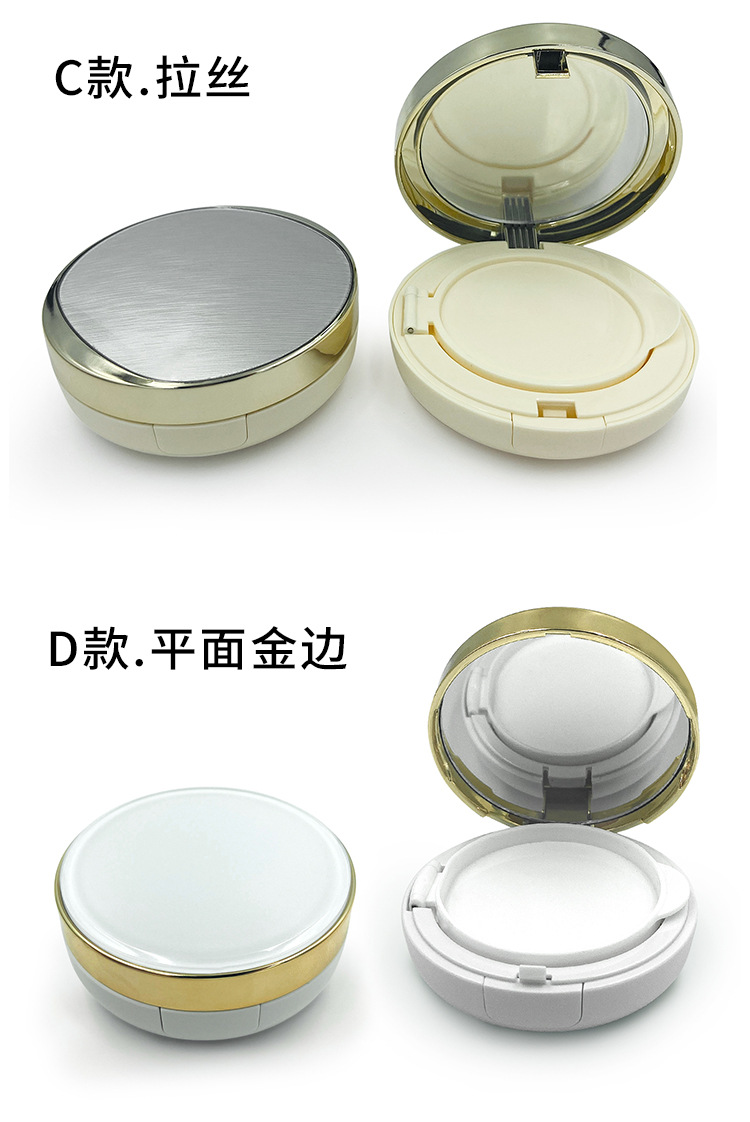 C款.拉丝

D款.平面金边